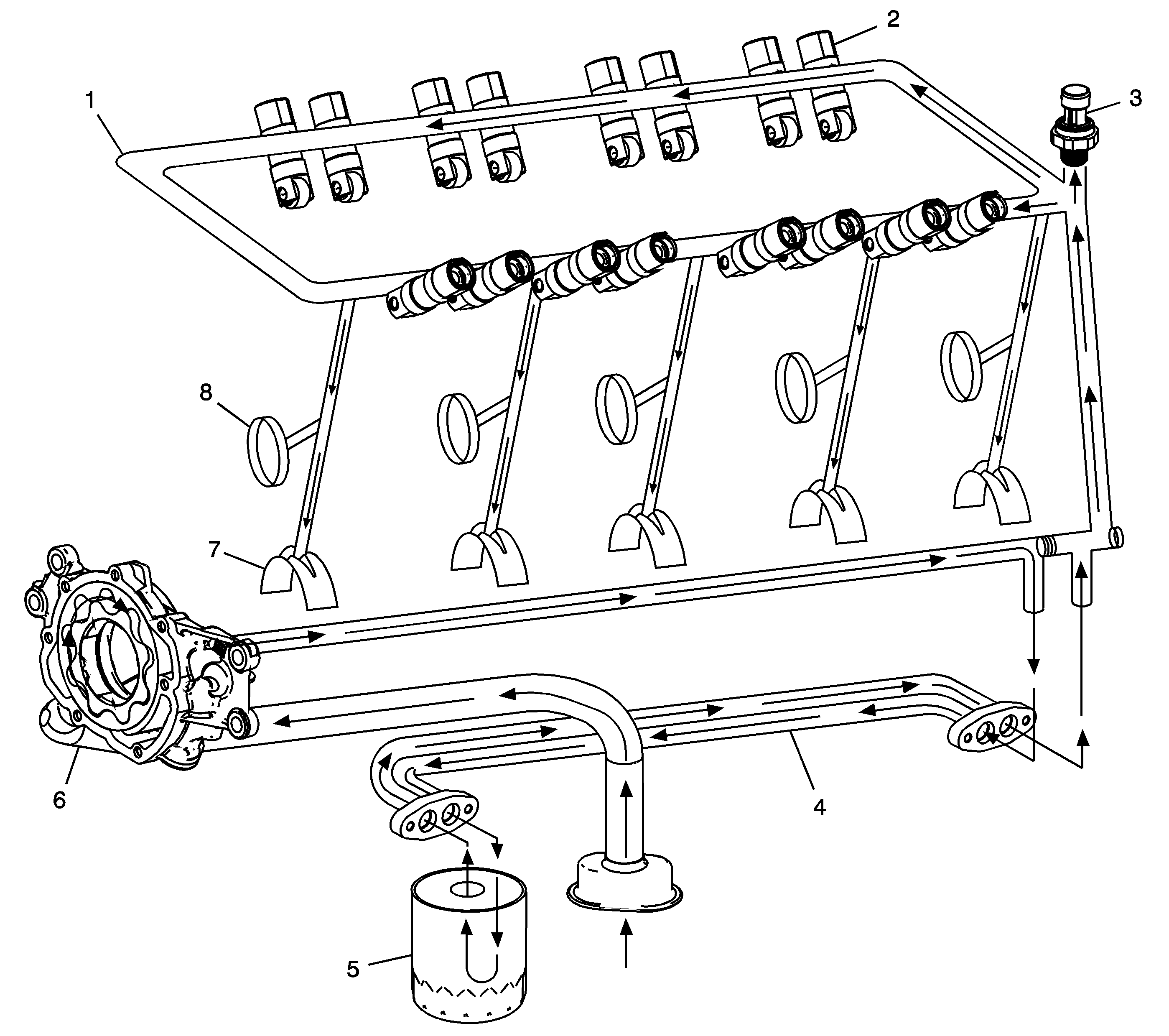 2
1
3
8
7
6
4
5