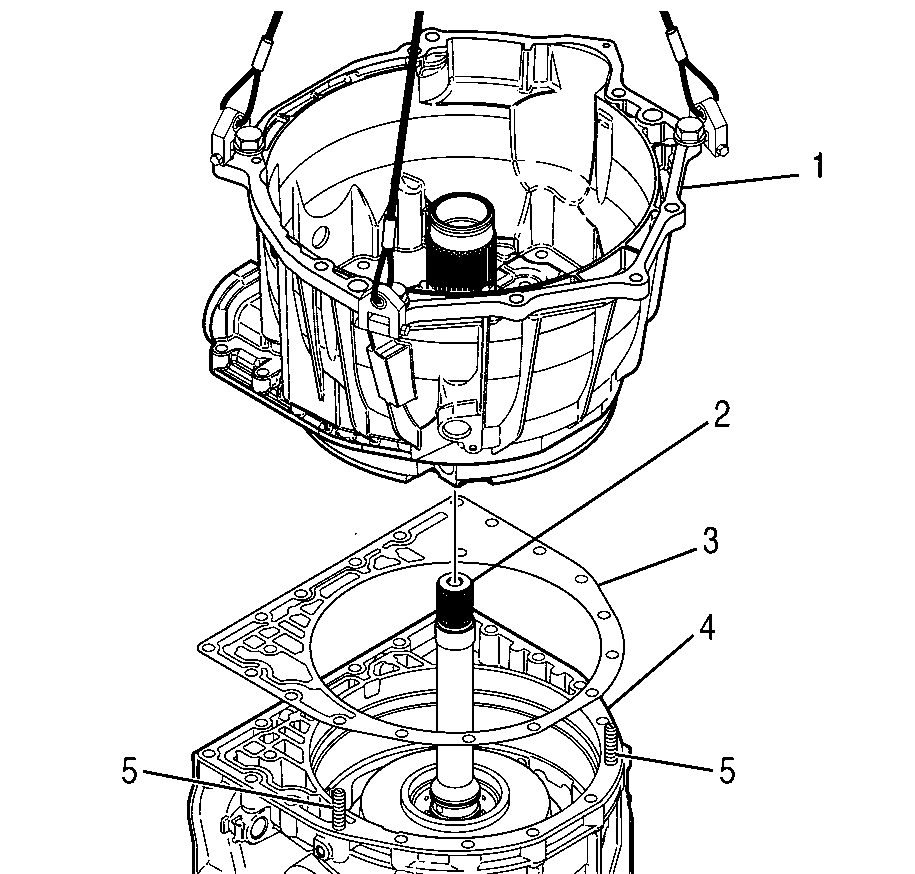 1
2
3
4
5
5