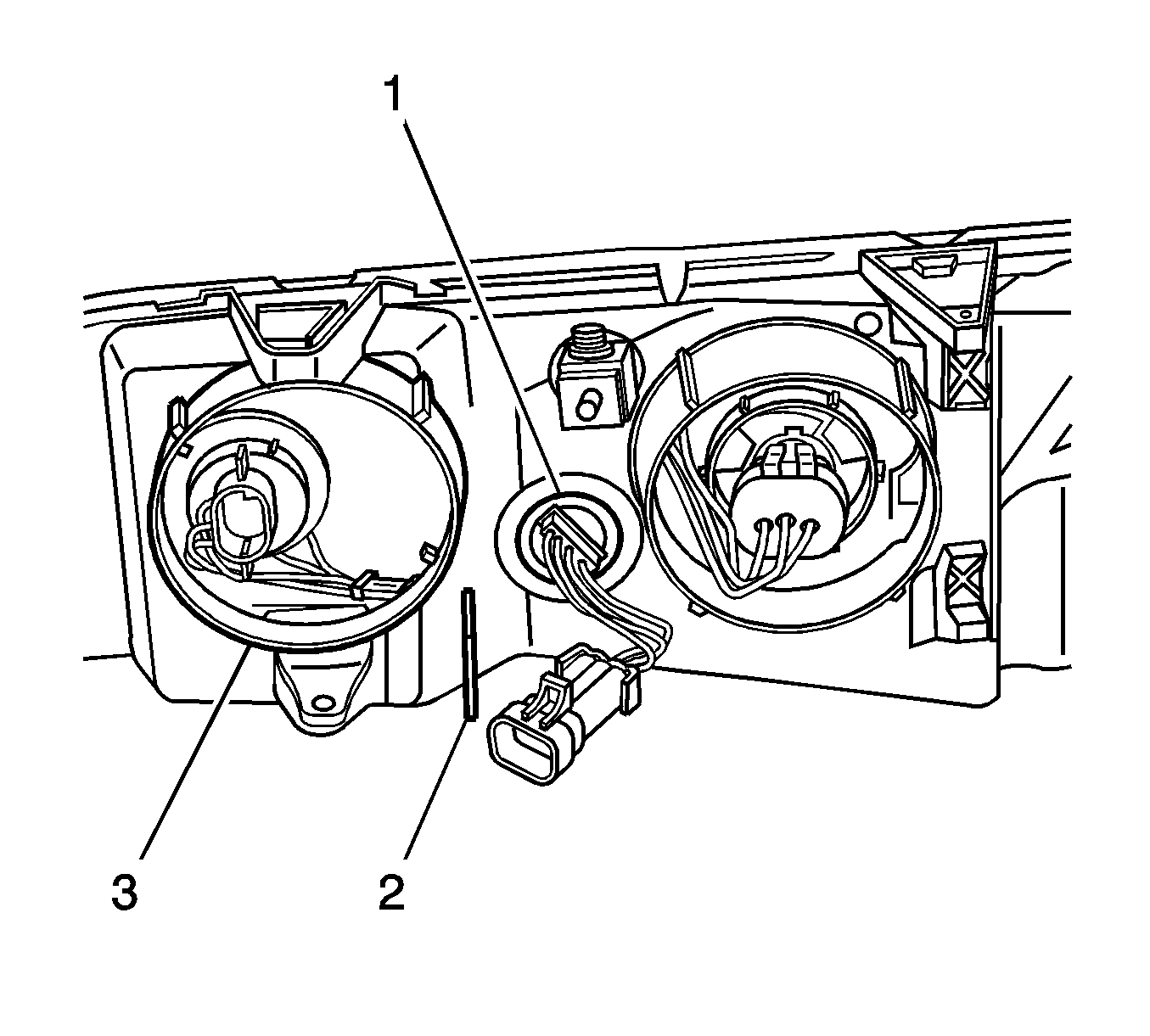 1

3

2