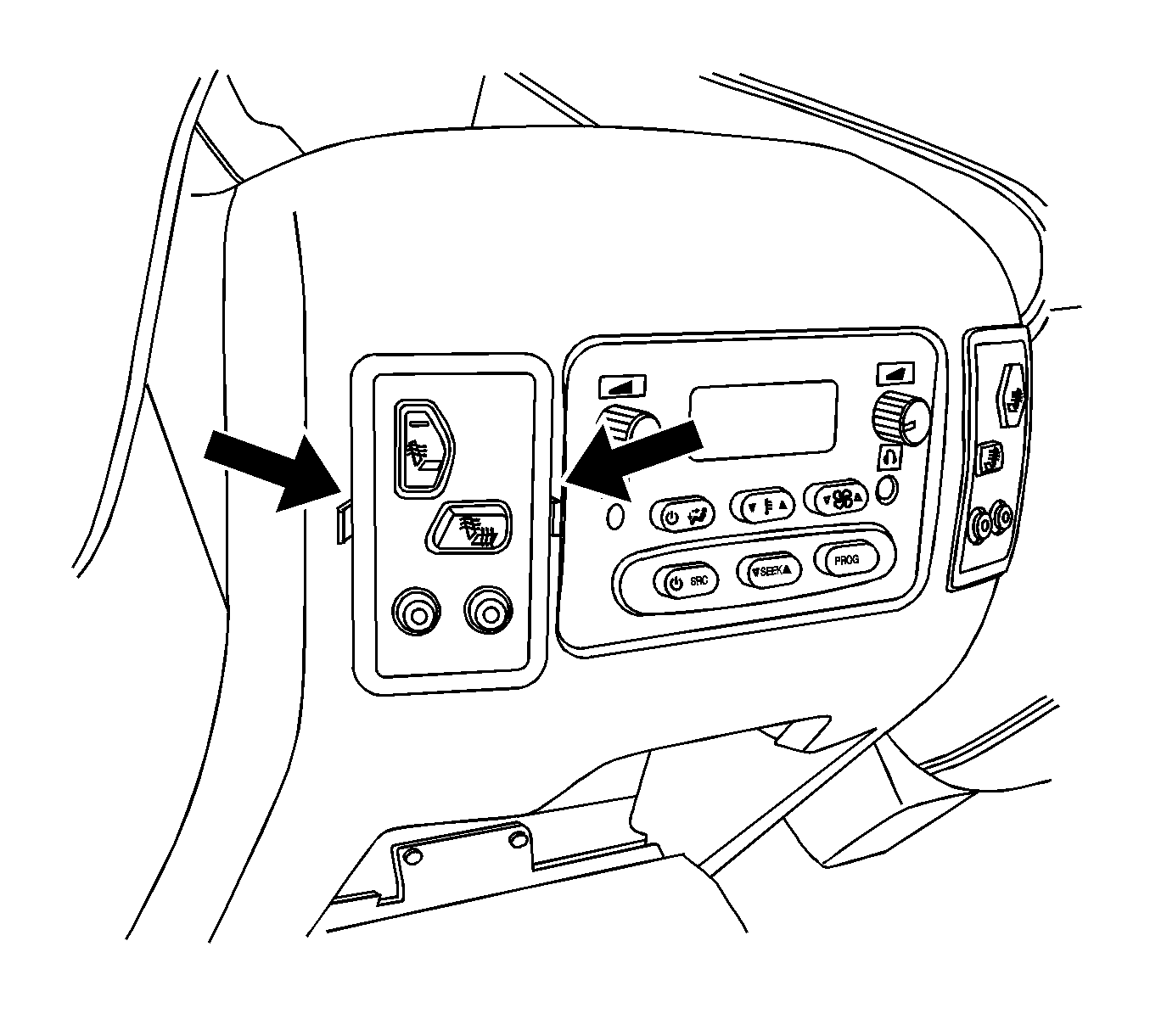 SRC
SEEK
PROG