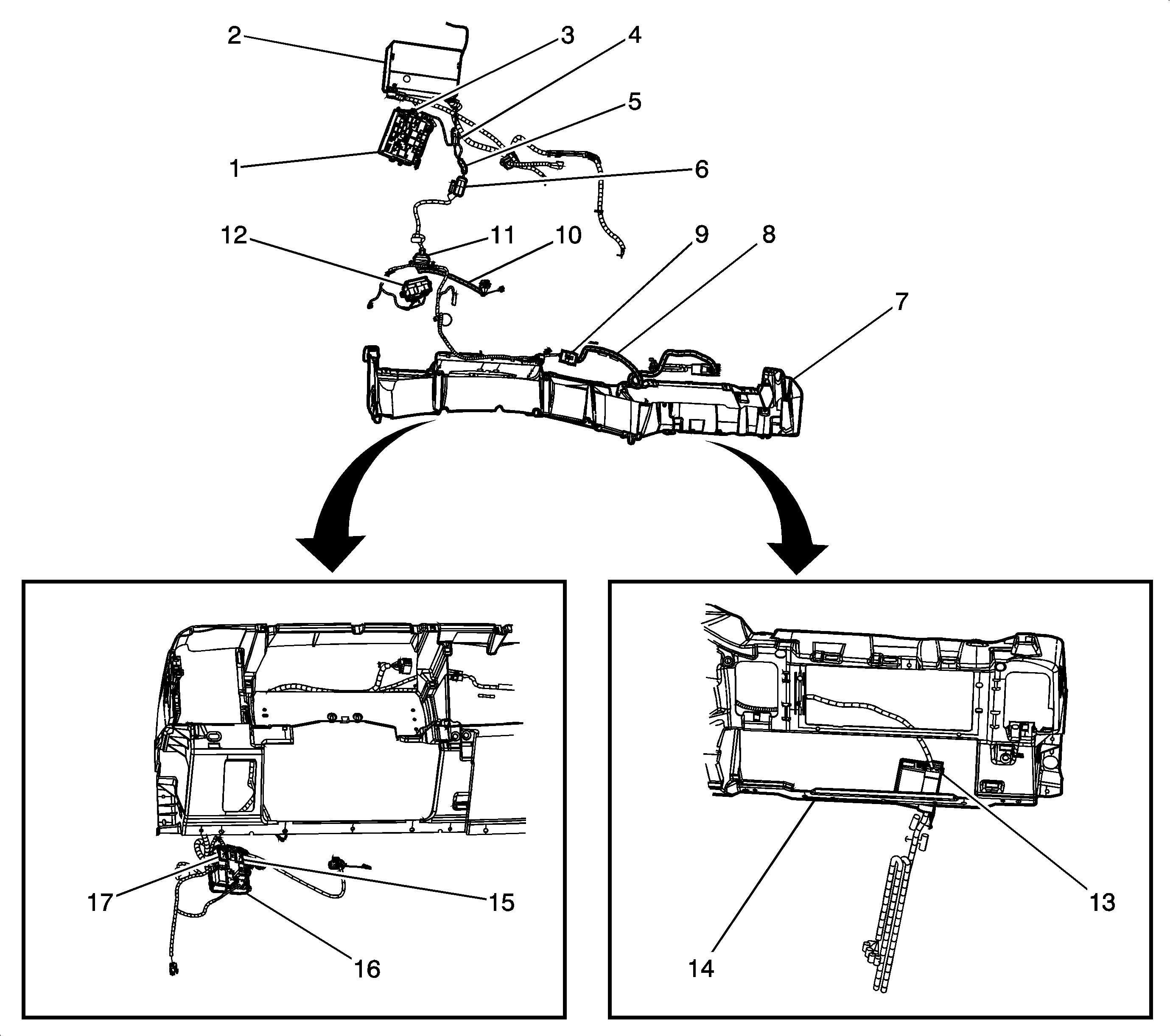 2
3
4
5
1
6
12
11
10
9
8
7
17
15
16
13
14