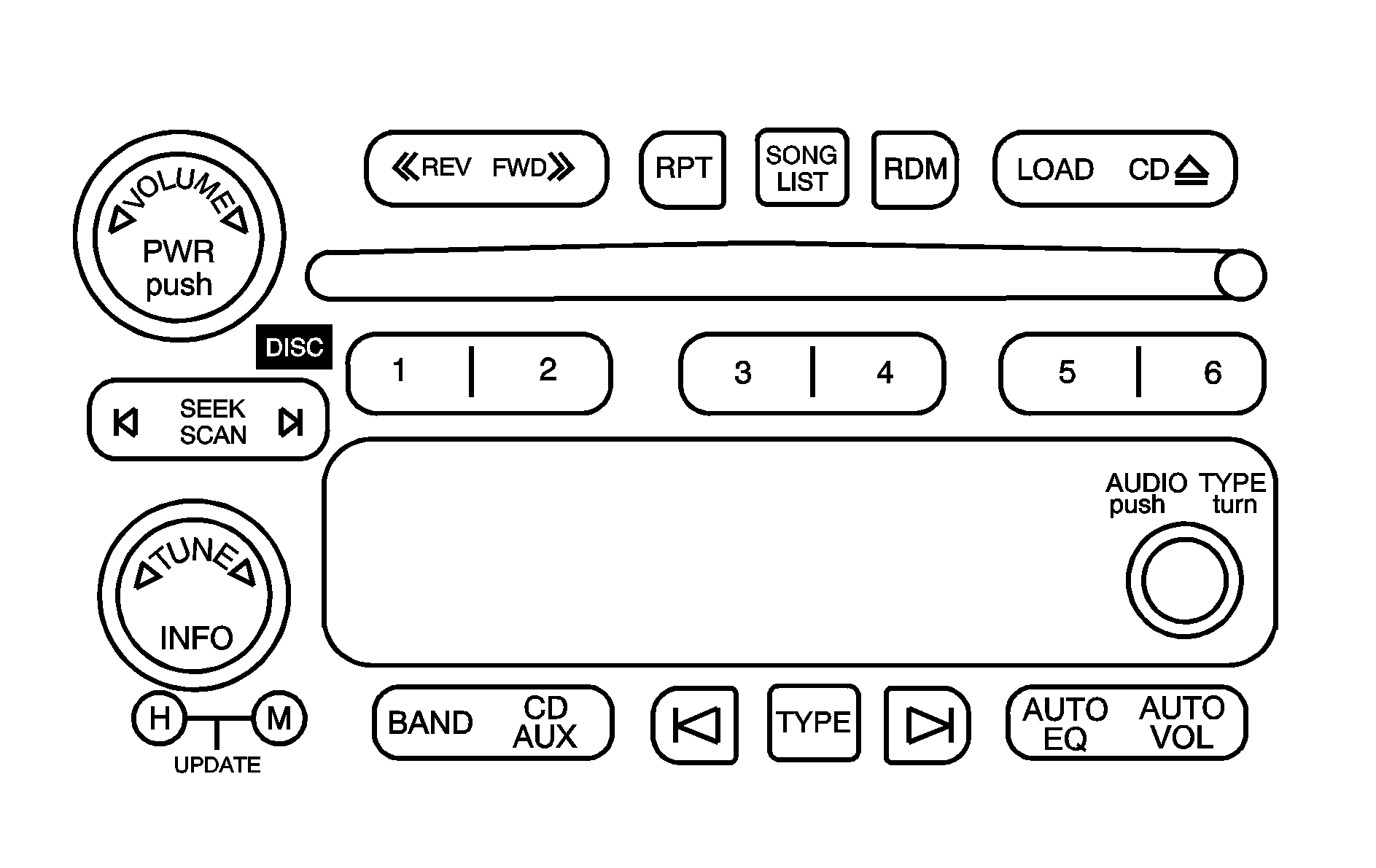 VOLUME
PWR
push

REV FWD

RPT

SONG
LIST

RDM

LOAD CD

DISC

1 2

3 4

5 6

SEEK
SCAN

AUDIO push
TYPE turn

TUNE
INFO

H M
UPDATE

BAND
CD
AUX

TYPE

AUTO
EQ

AUTO
VOL