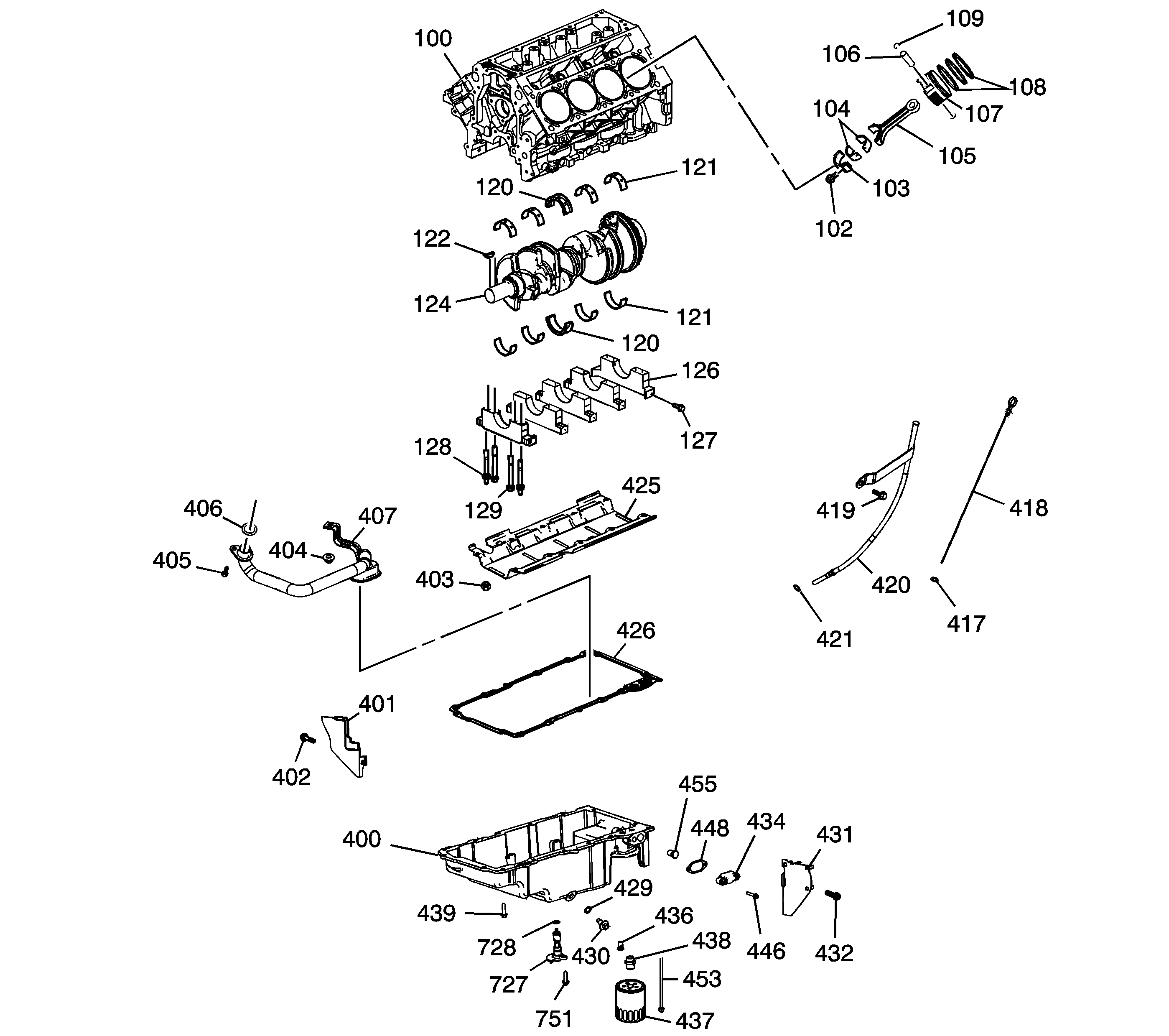 100
109
106
108
107
104
105
103
102
121
120
122
124
121
120
126
127
128
129
425
406
407
404
405
403
419
418
420
421
417
426
401
402
455
448
434
431
400
429
439
436
728
430
438
446
432
727
453
751
437