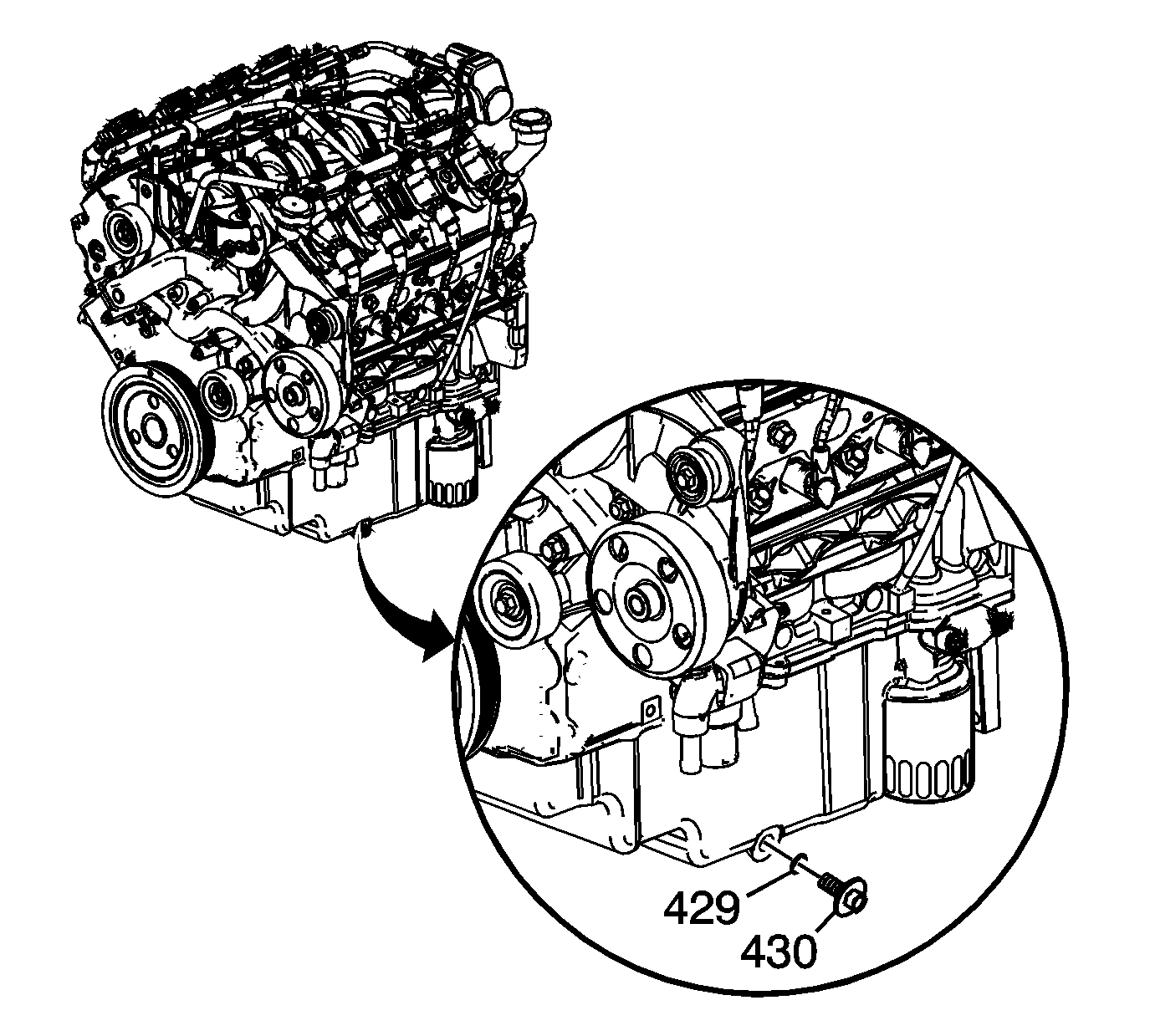 429
430