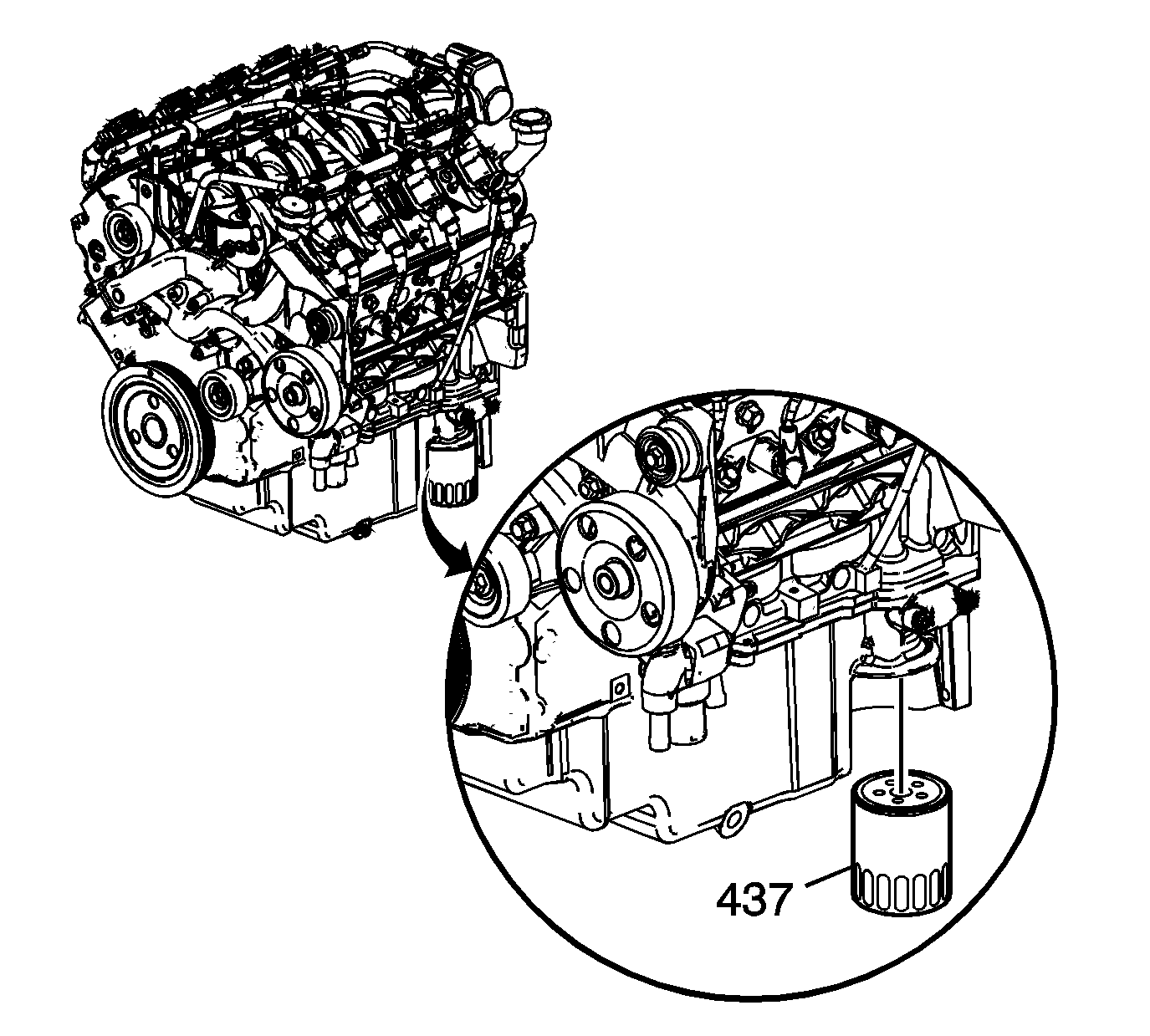 437