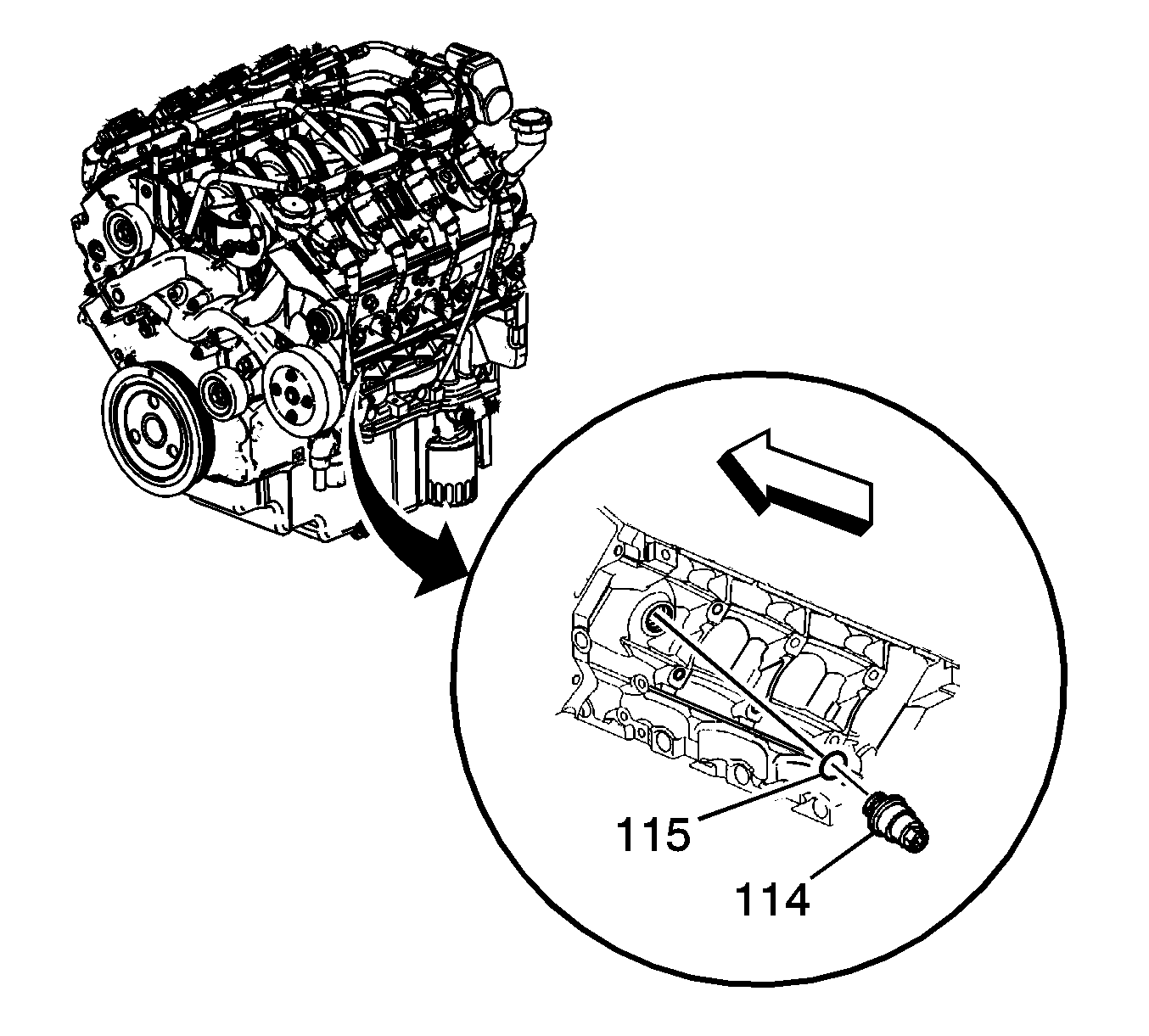 115
114