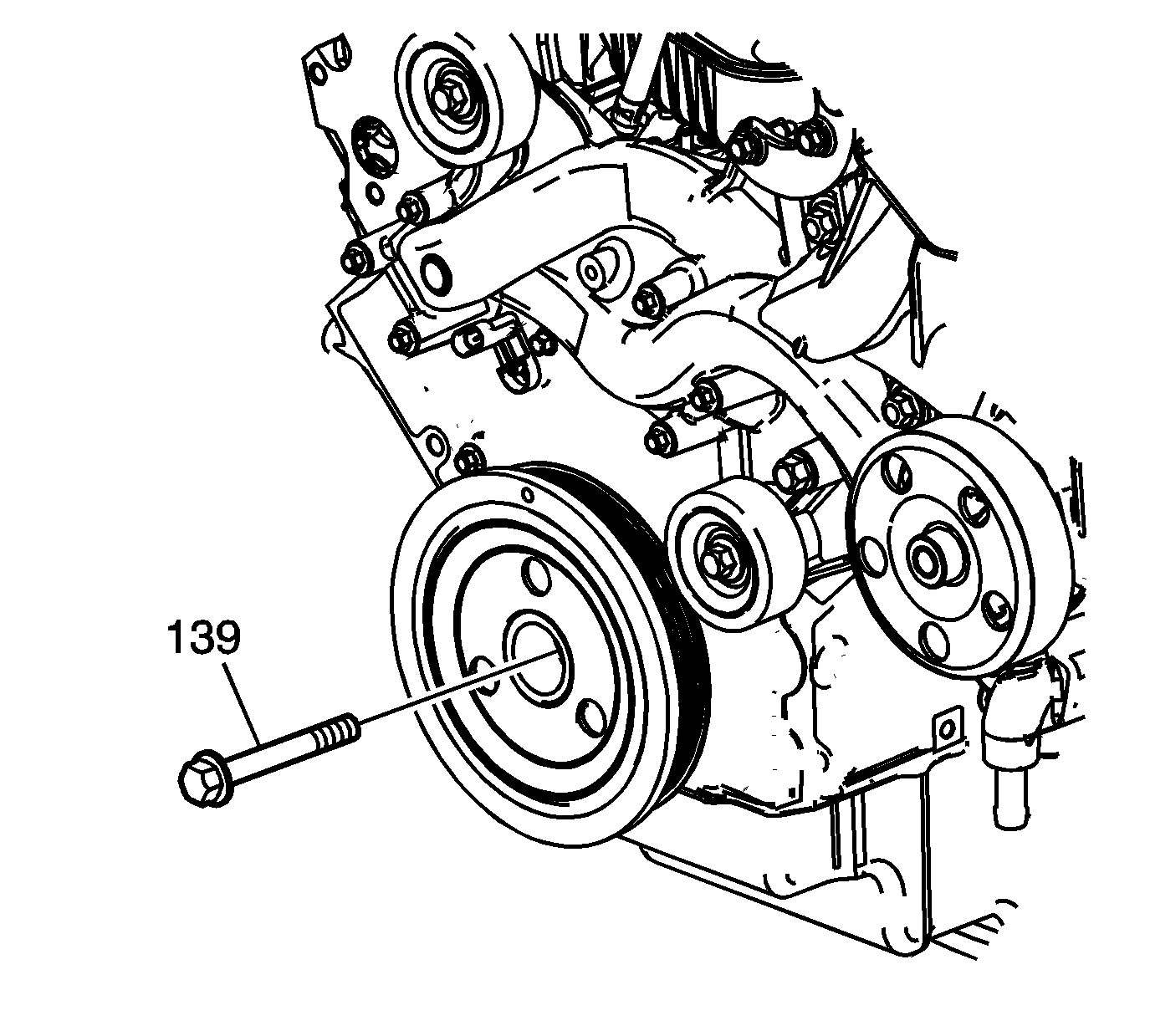 139