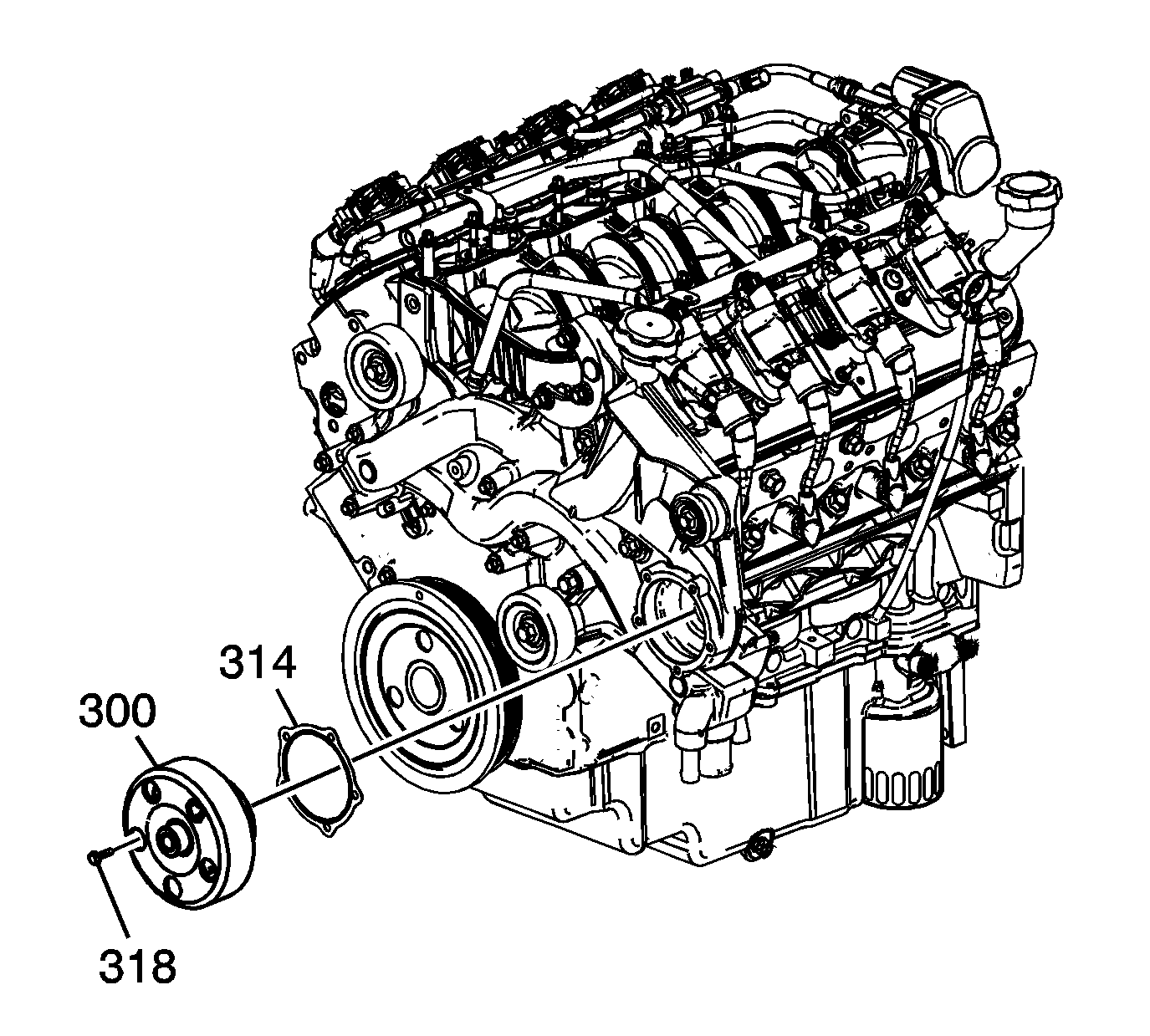 314
300
318