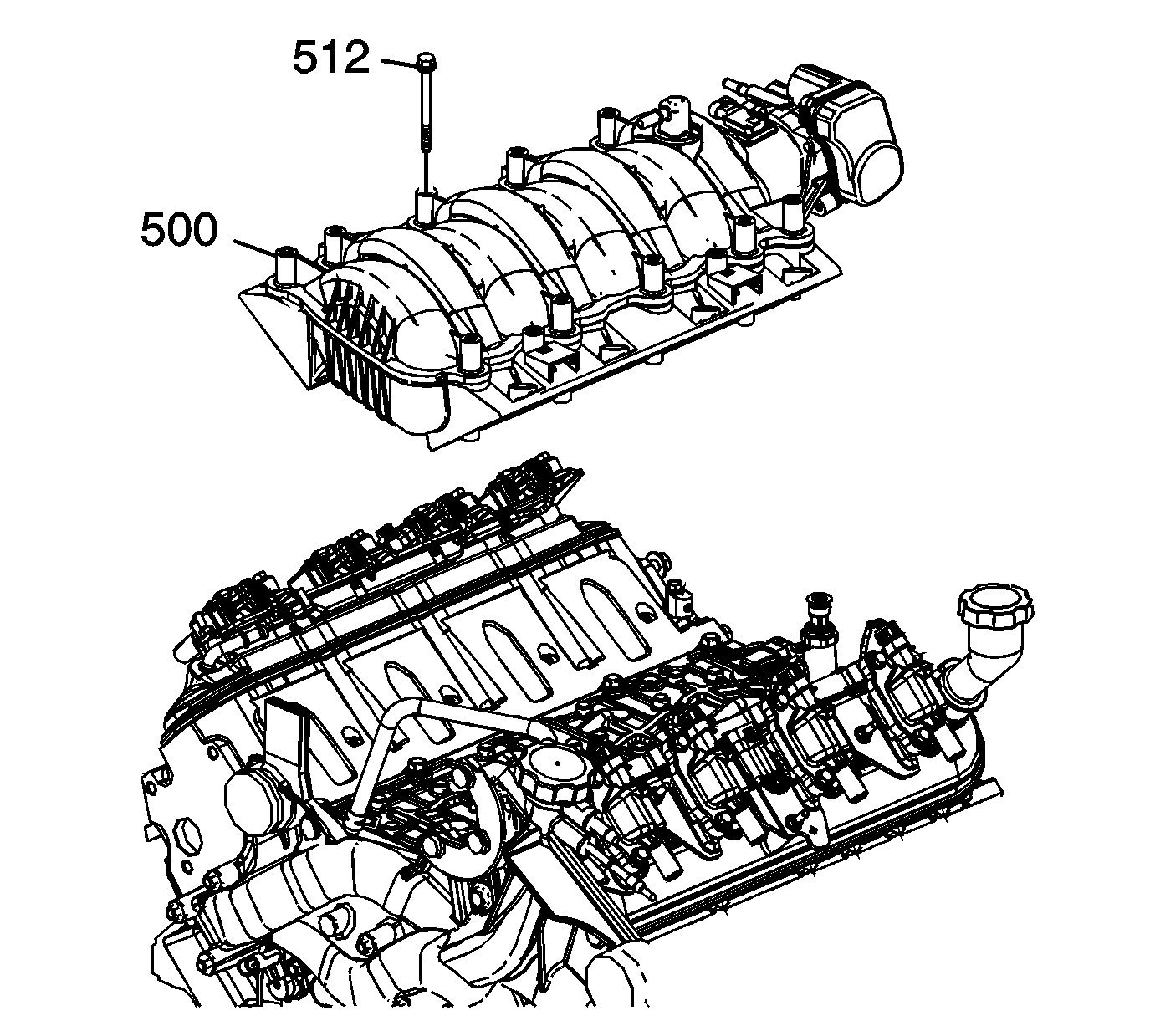 512
500