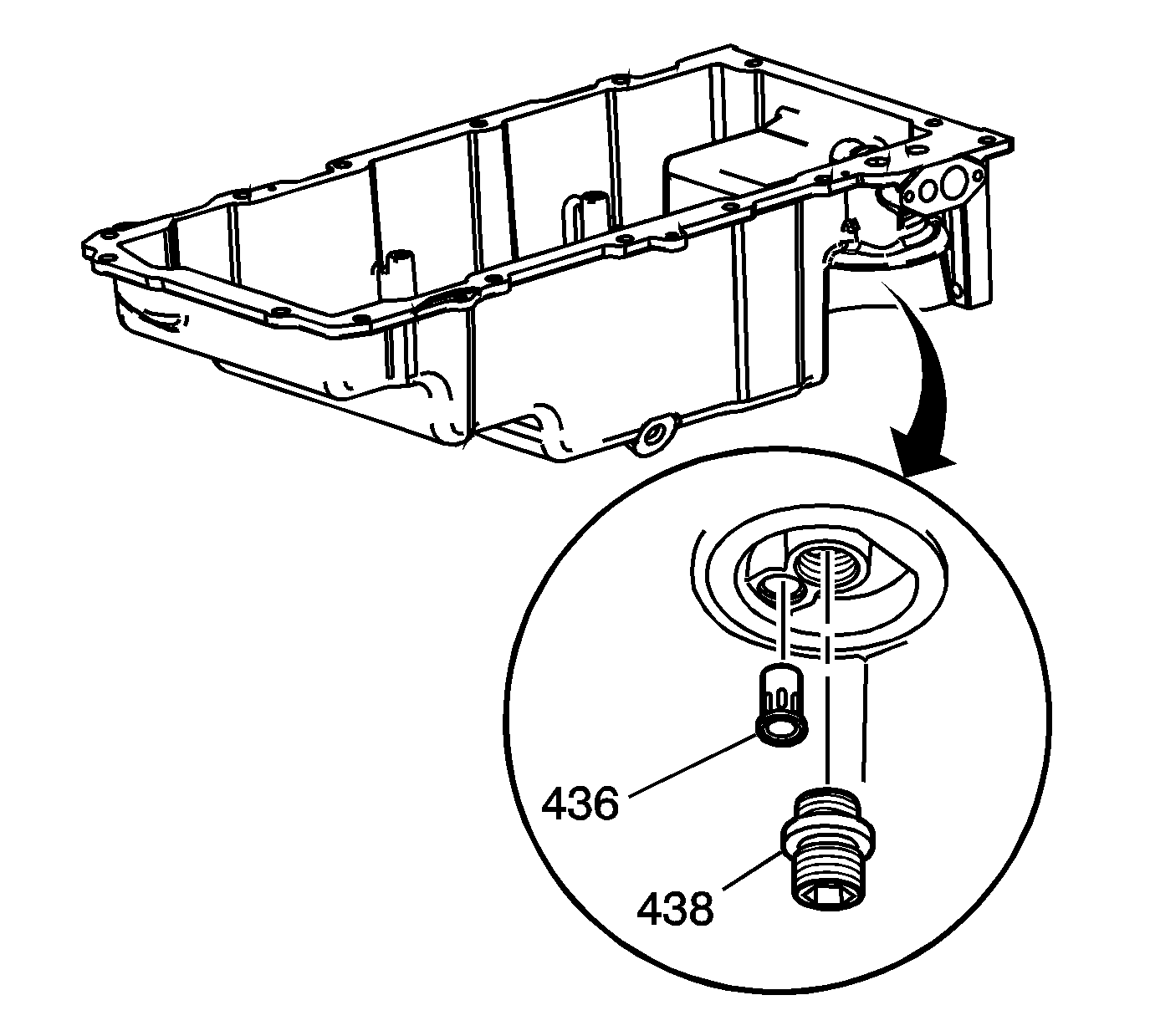 436

438