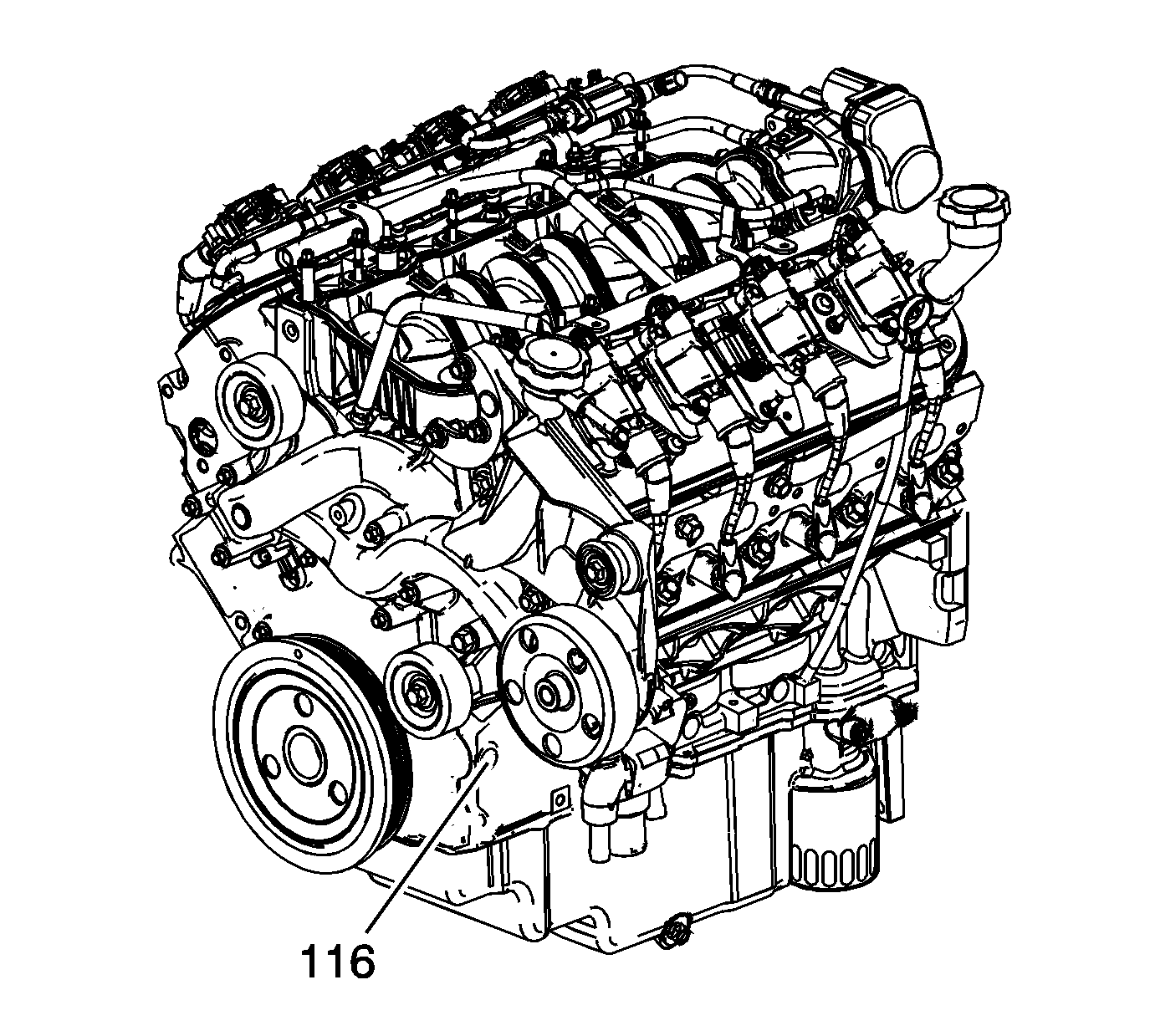 116