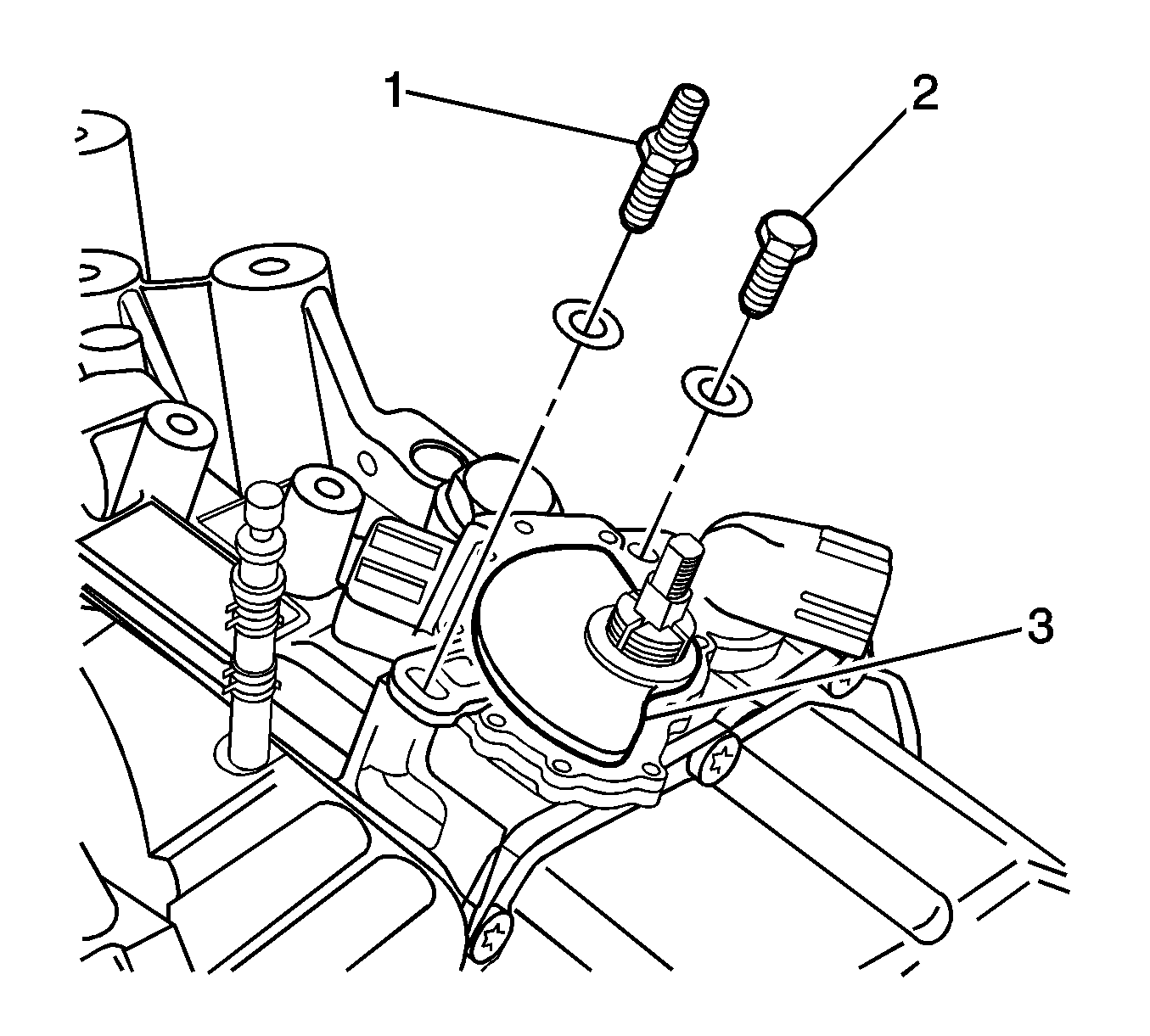 1
2
3