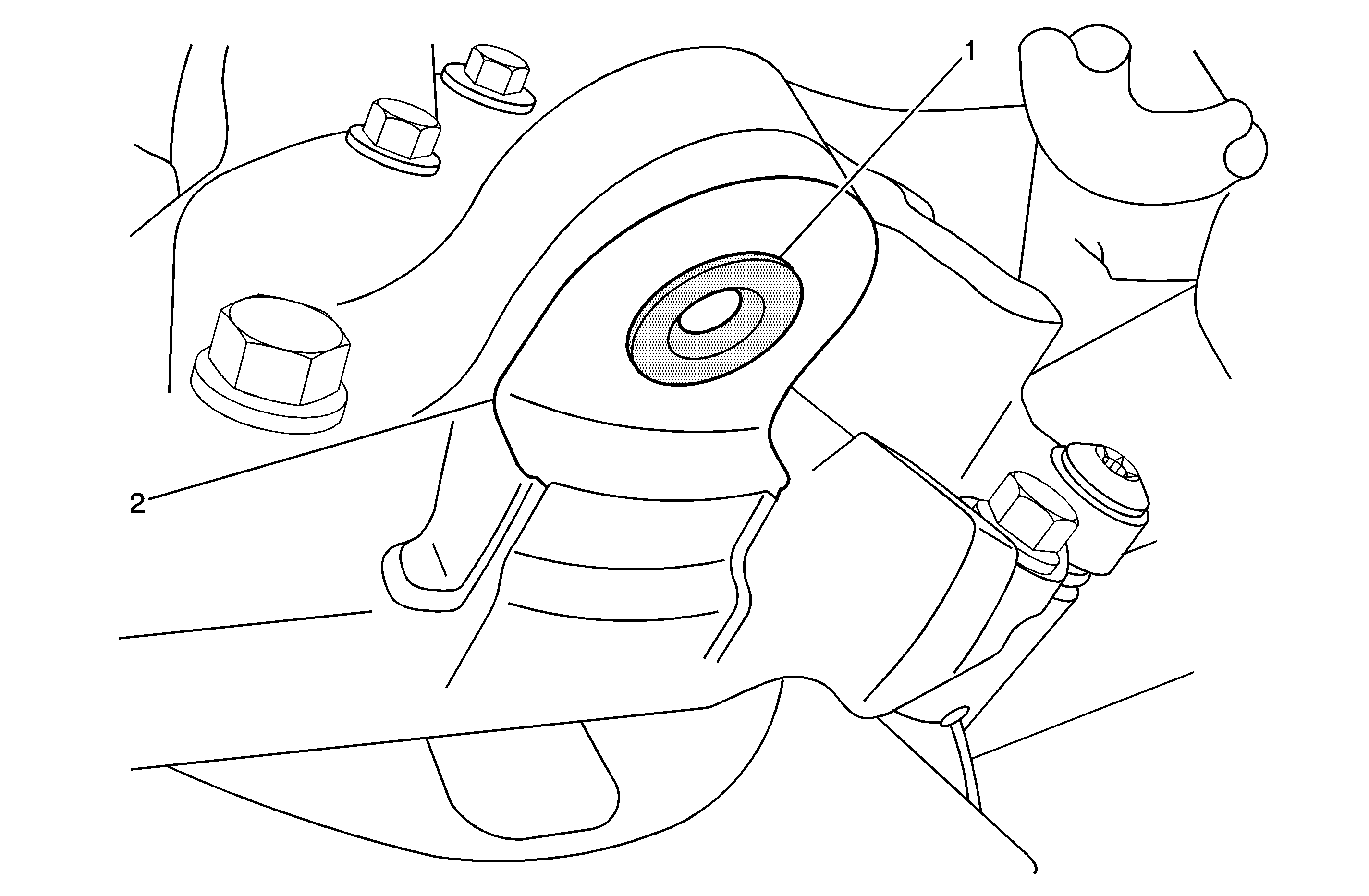 1

2