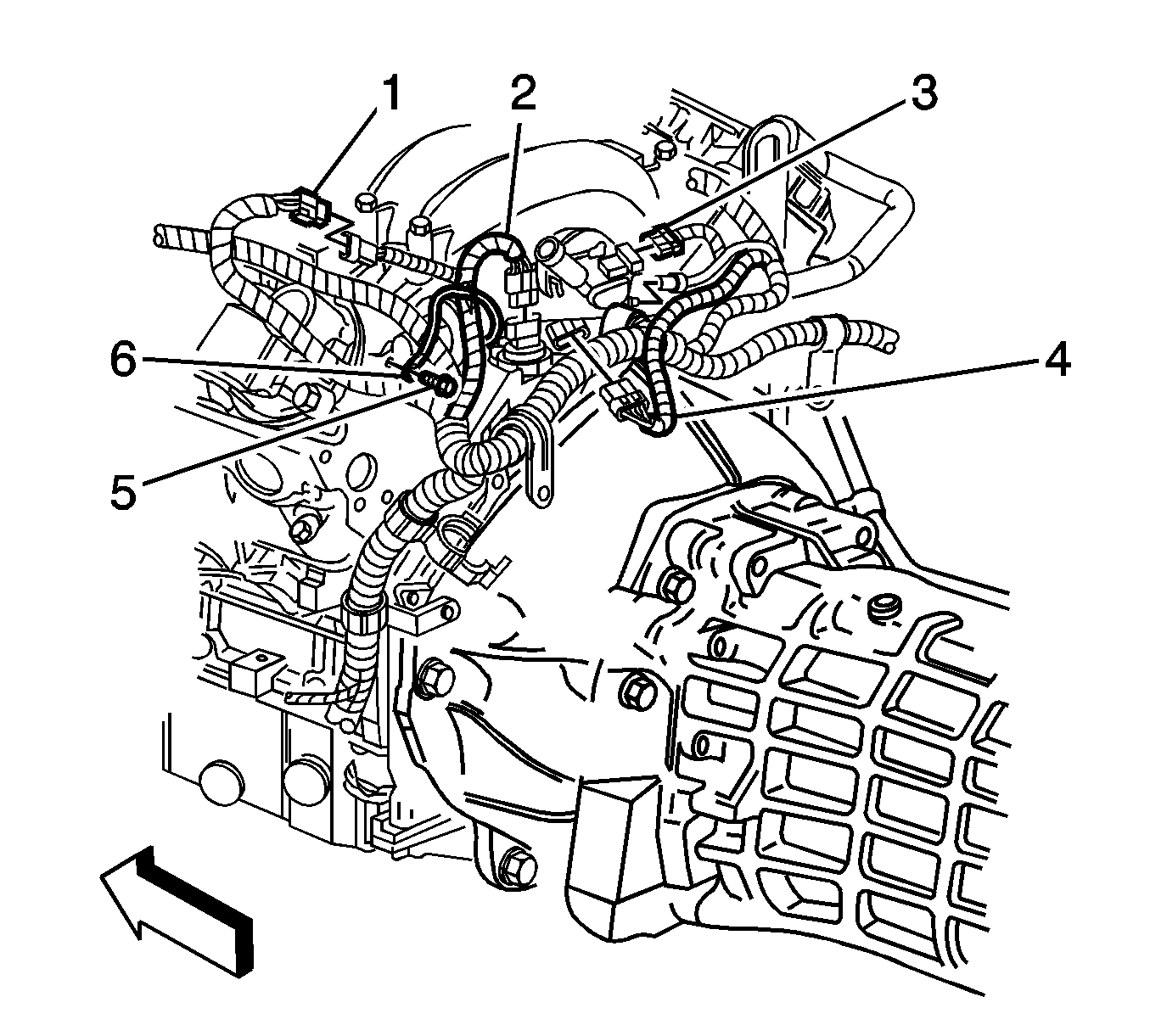 1
2
3
6
4
5