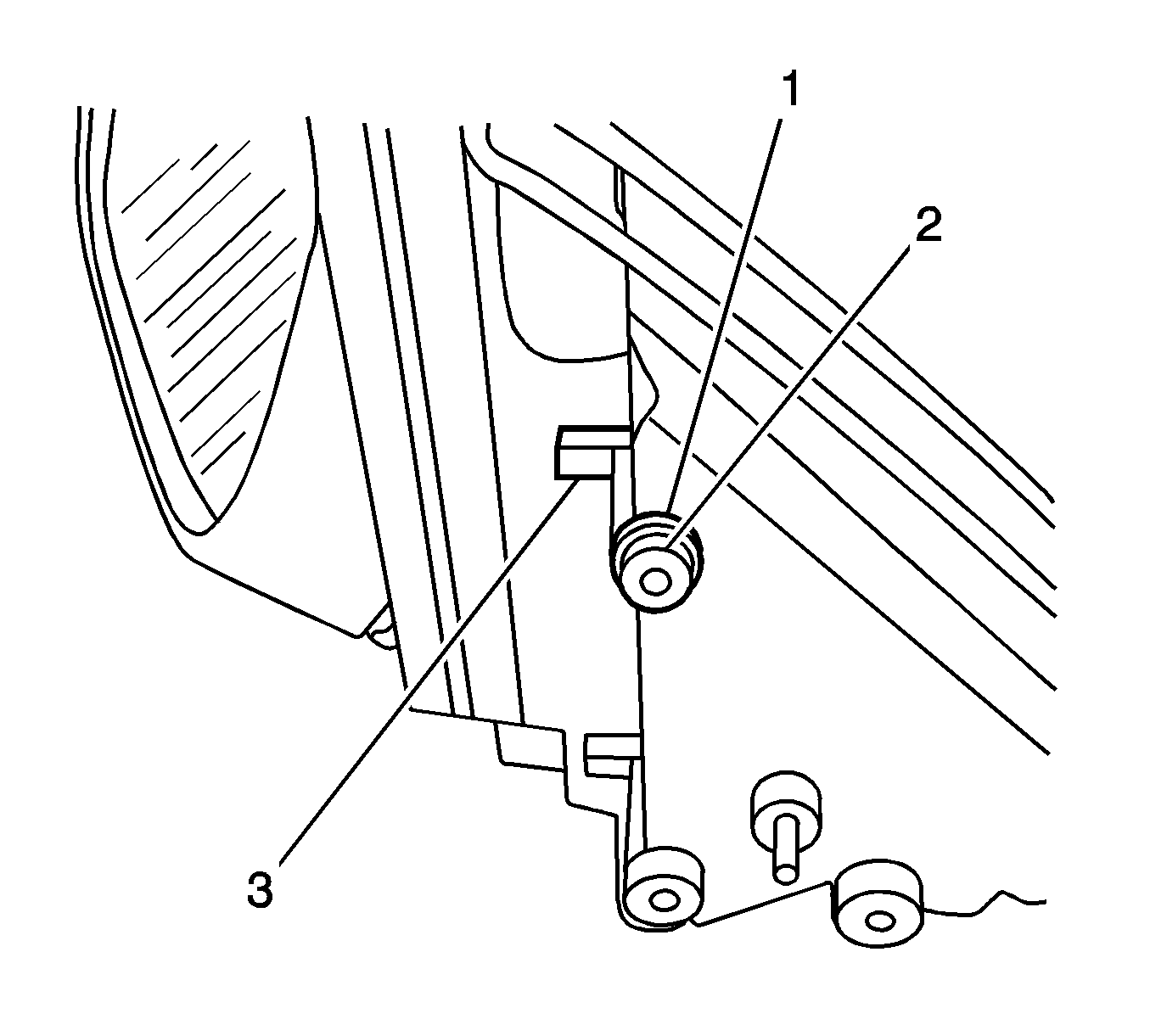 1
2
3