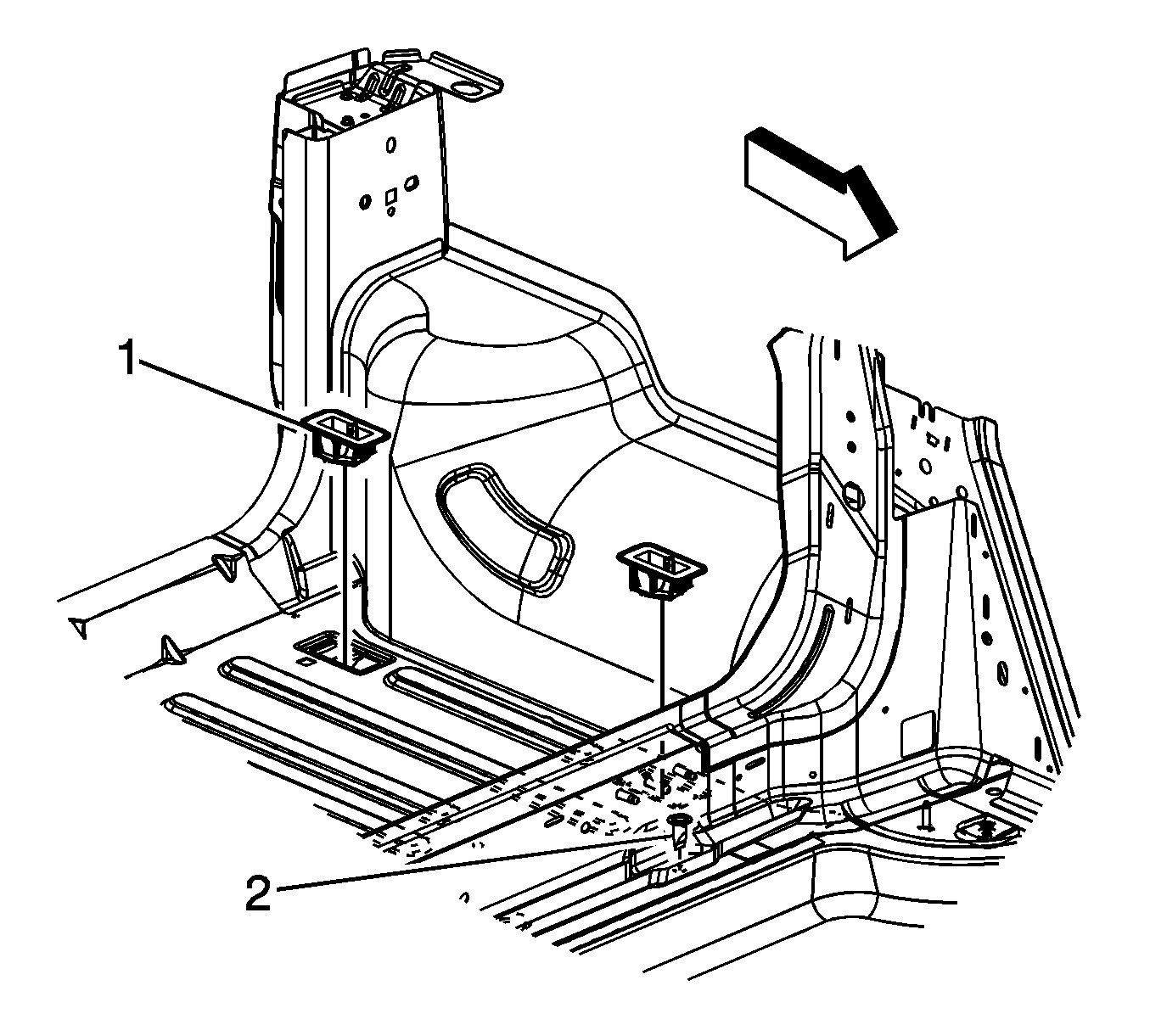 1
2