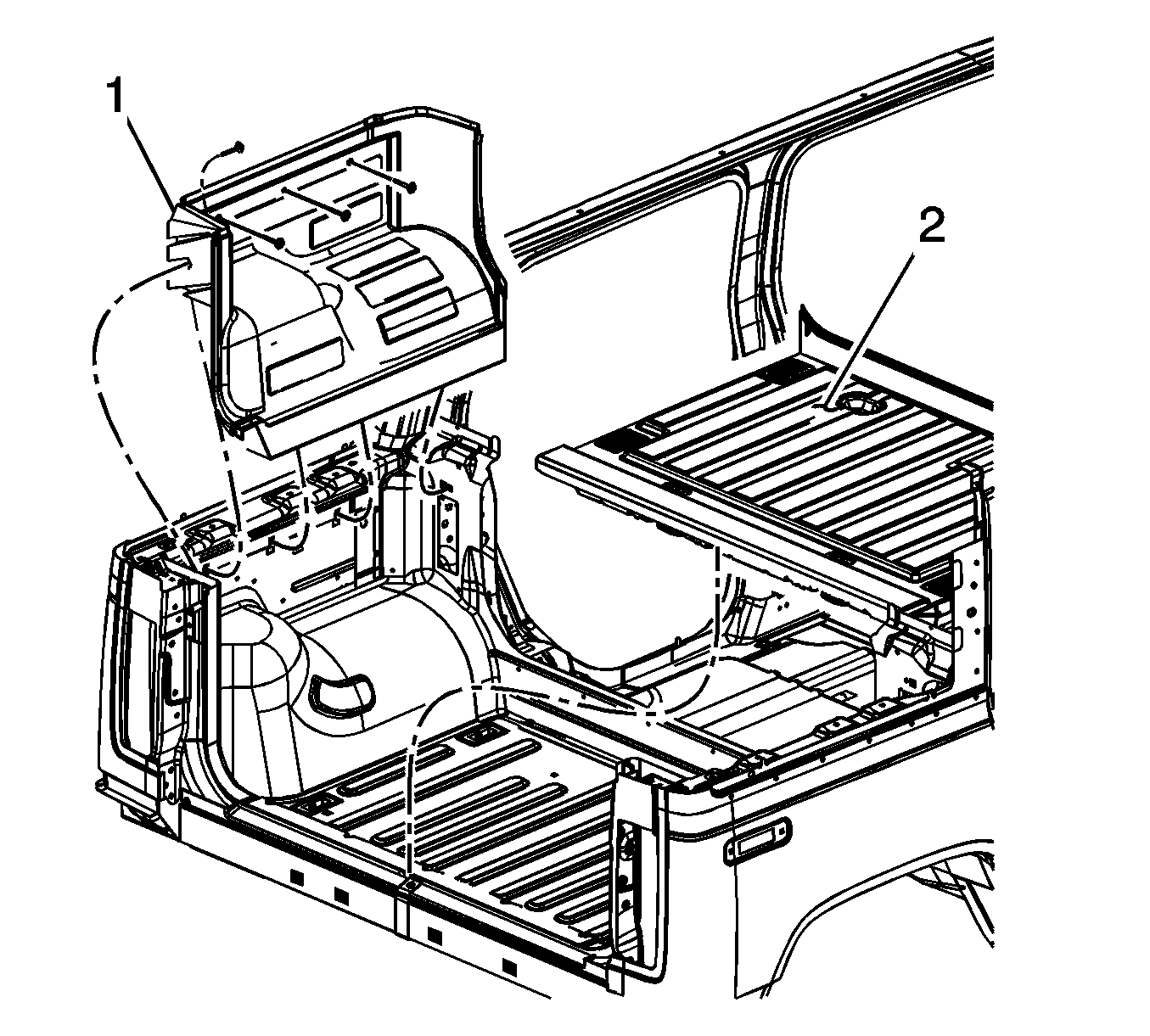 1
2