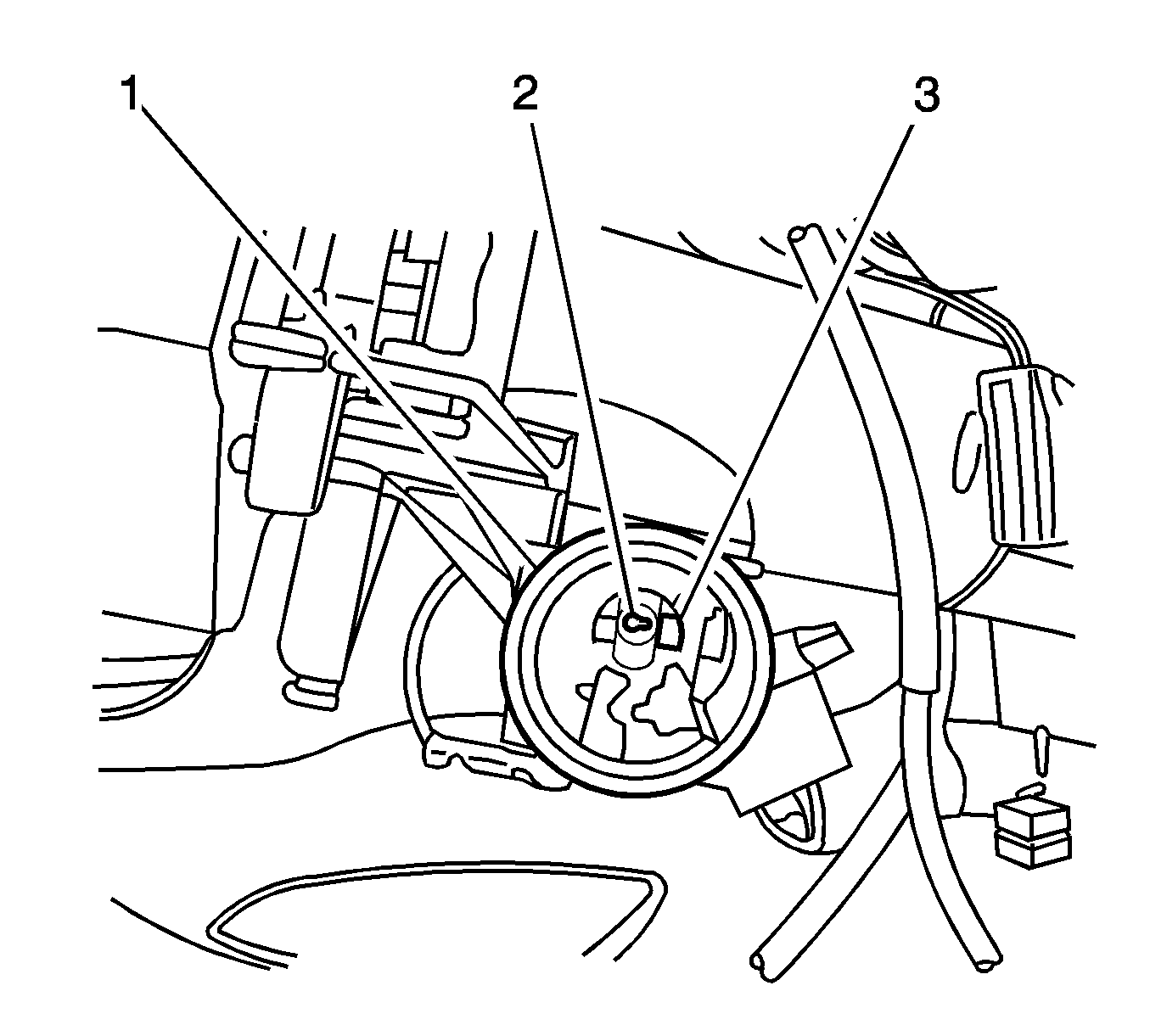 1
2
3