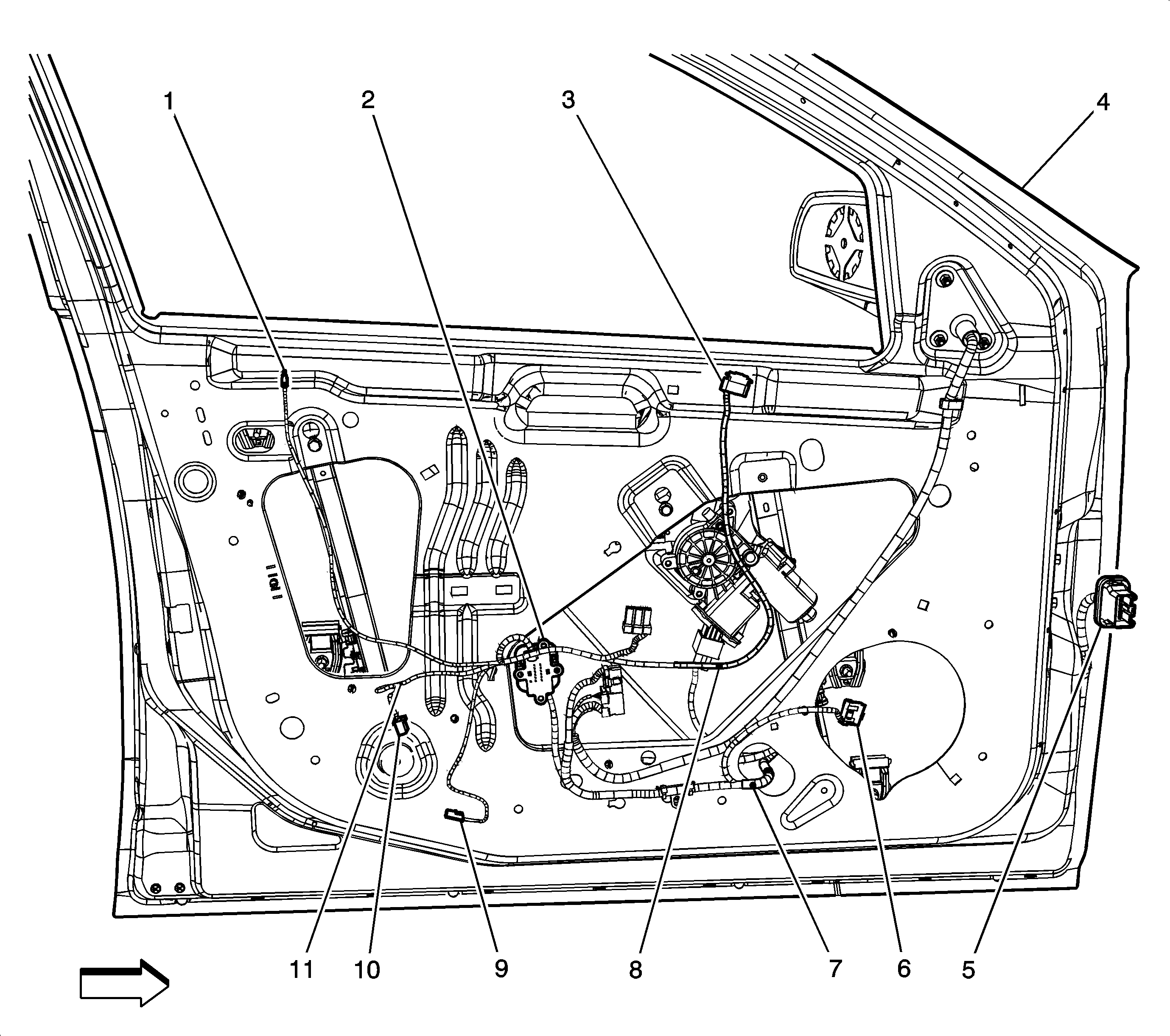 1
2
3
4
11
10
9
8
7
6
5