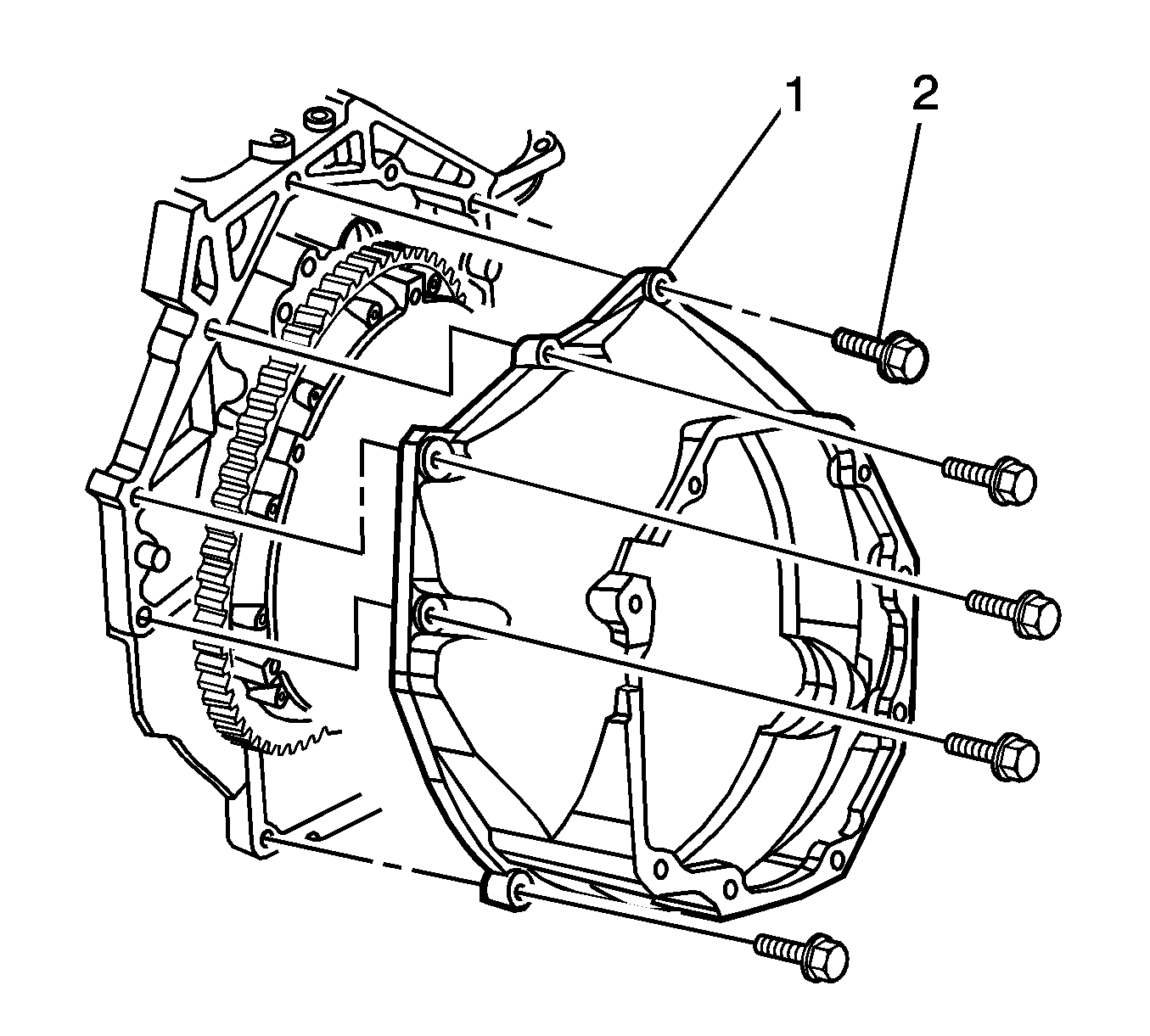 1
2