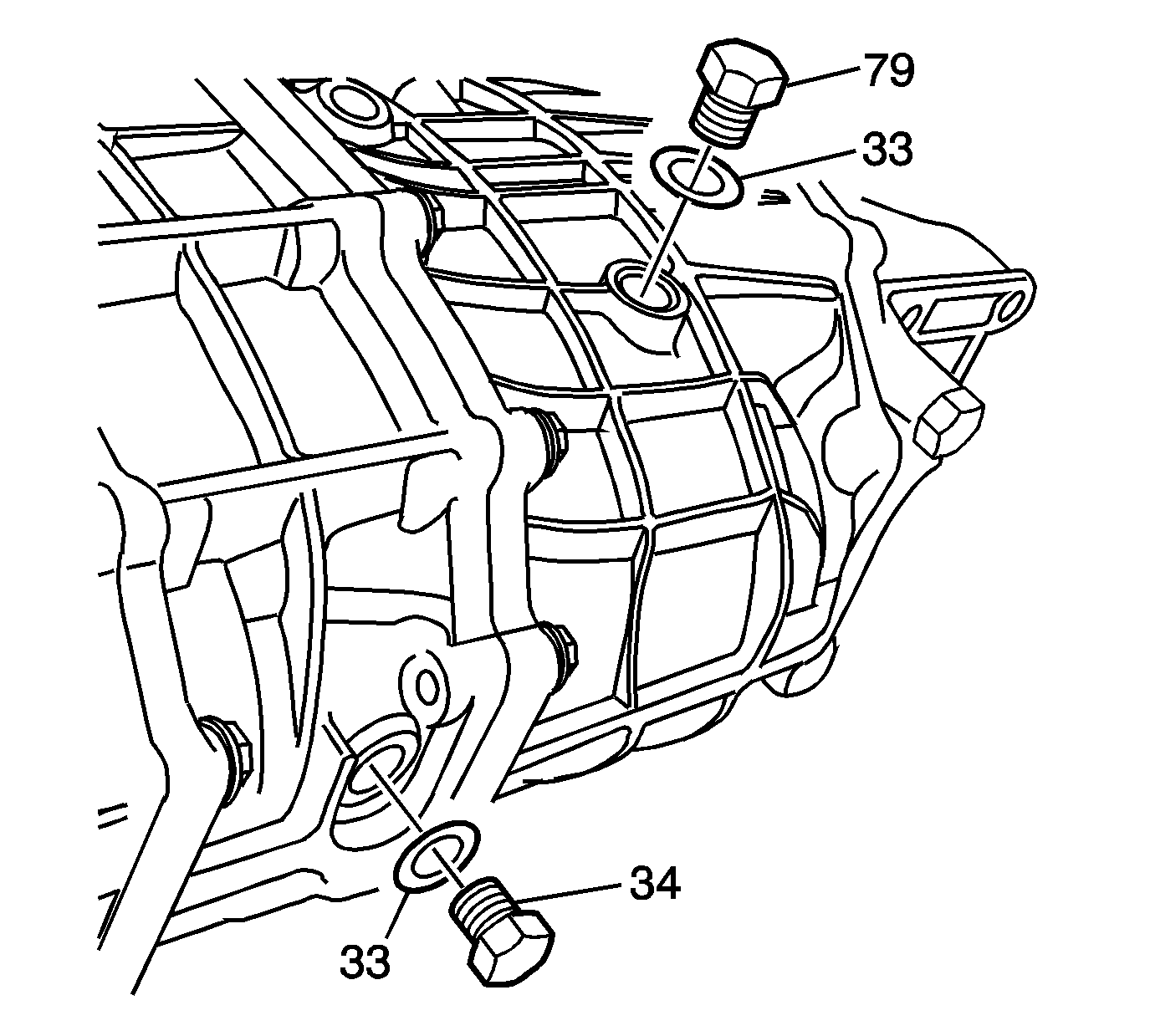 79
33
34
33