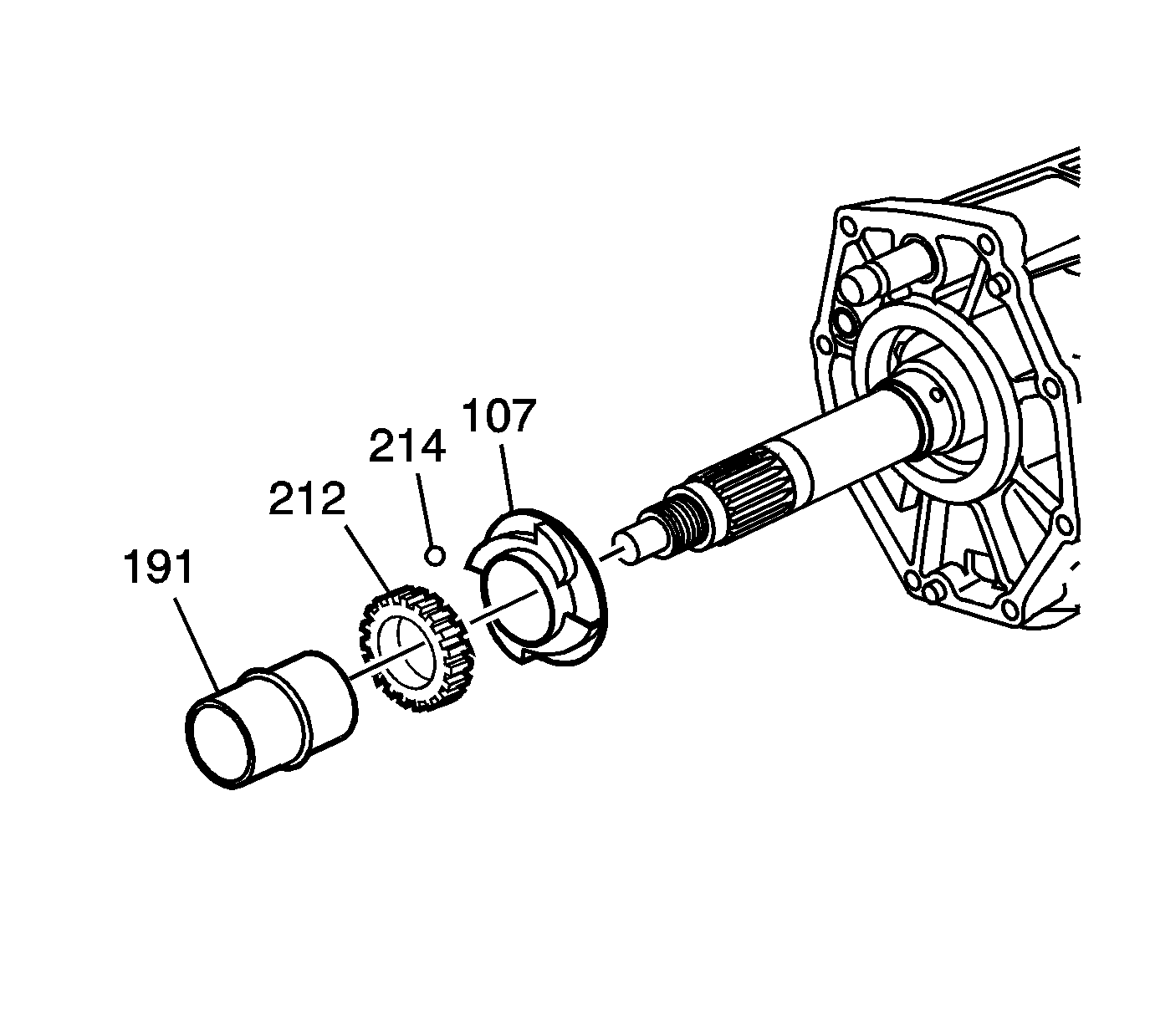 107
214
212
191