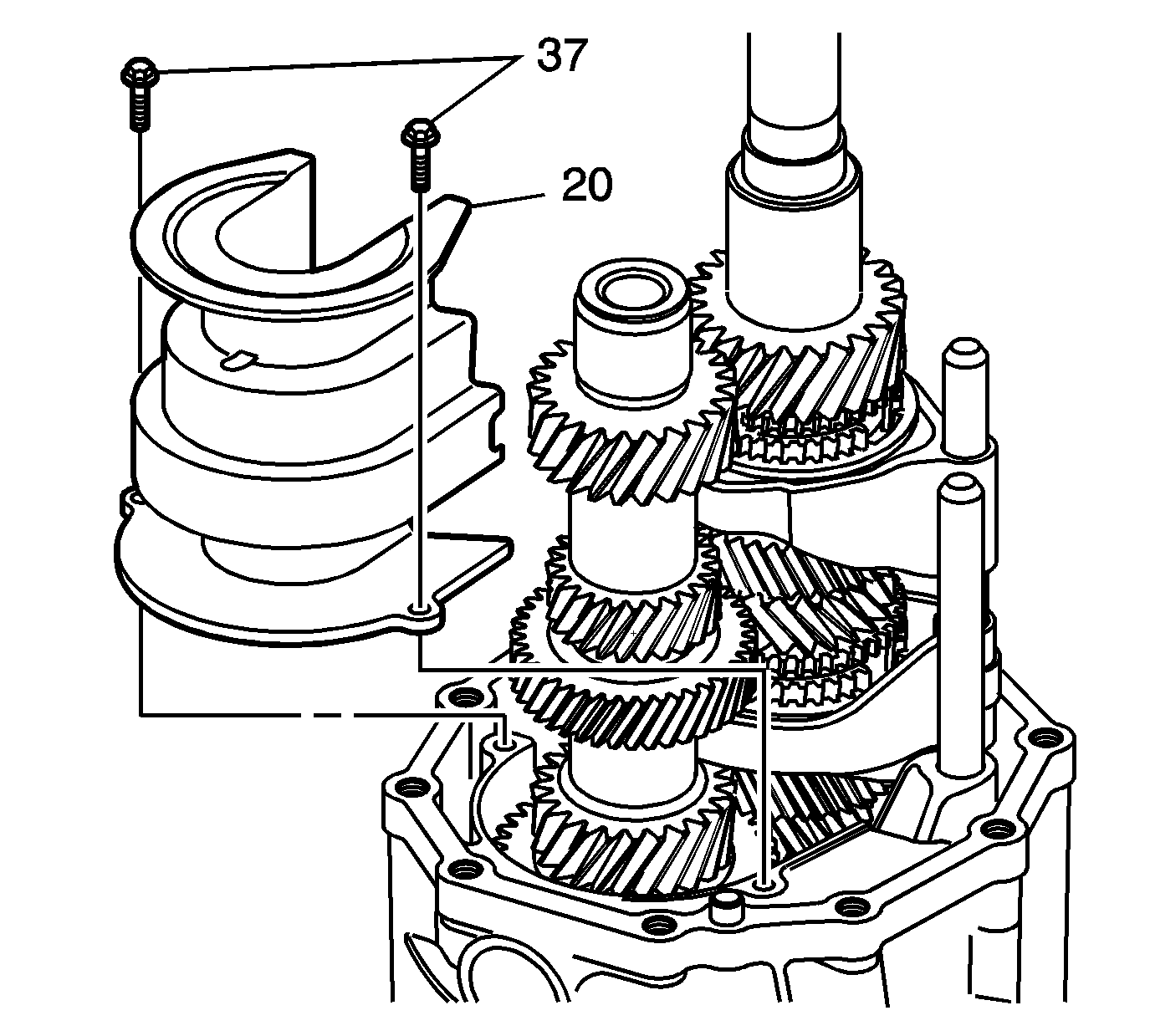 37

20