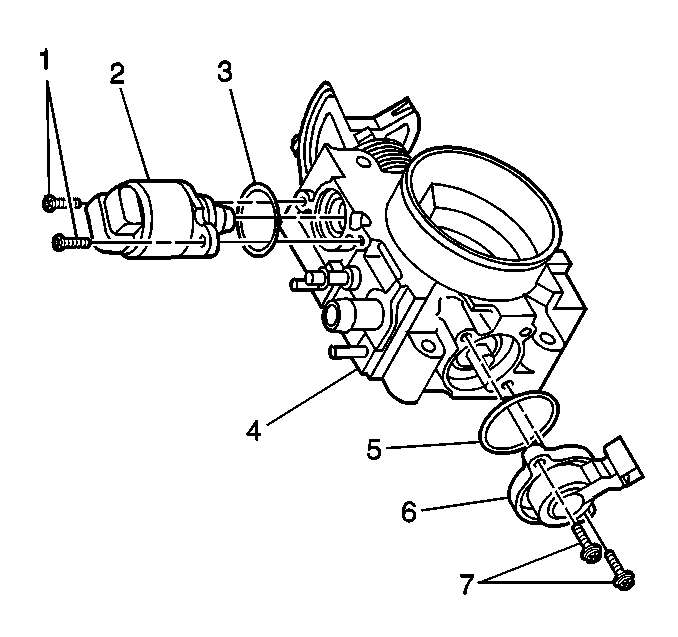 1
2
3
4
5
6
7