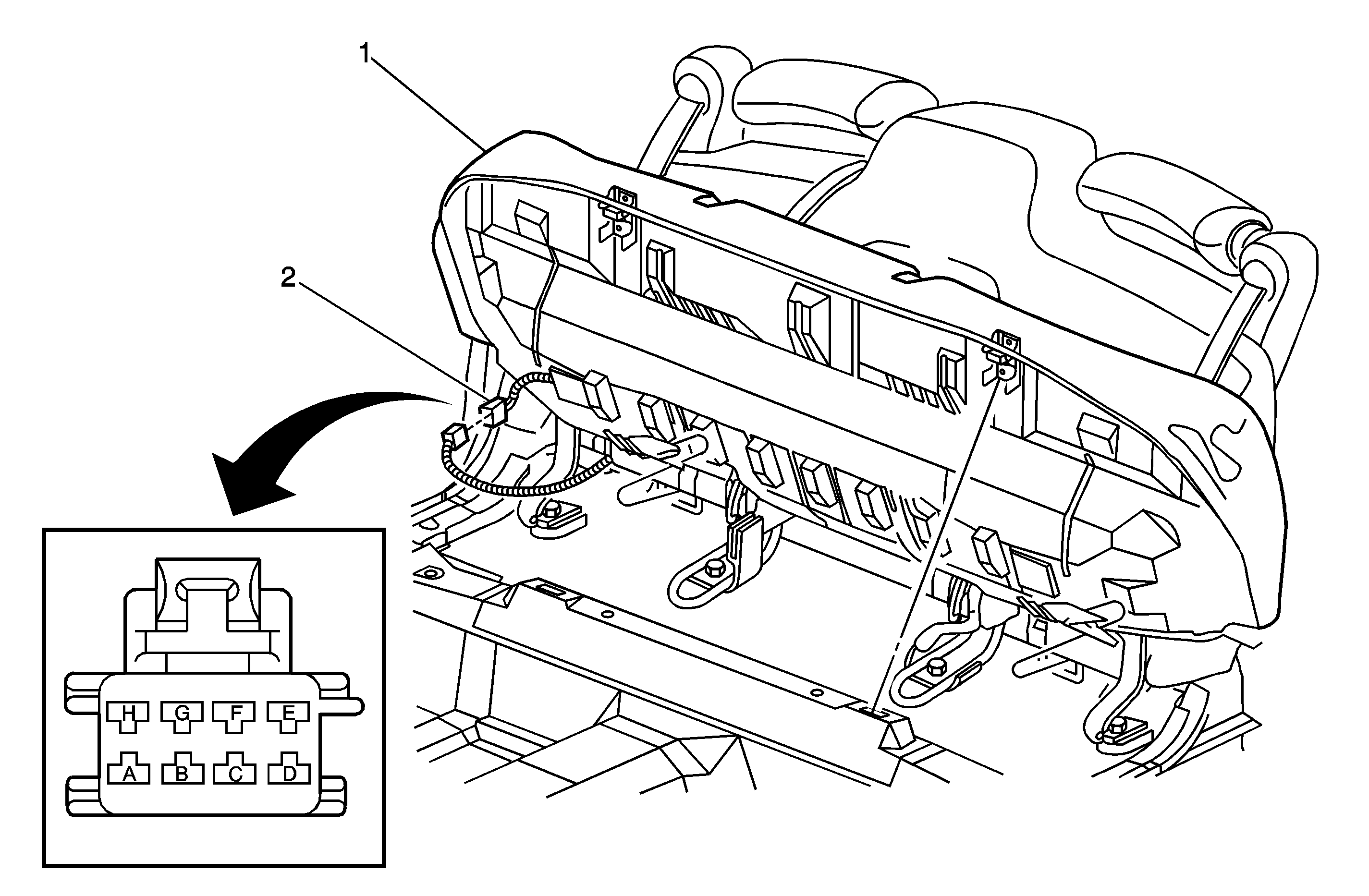 1

2

H G F E

A B C D