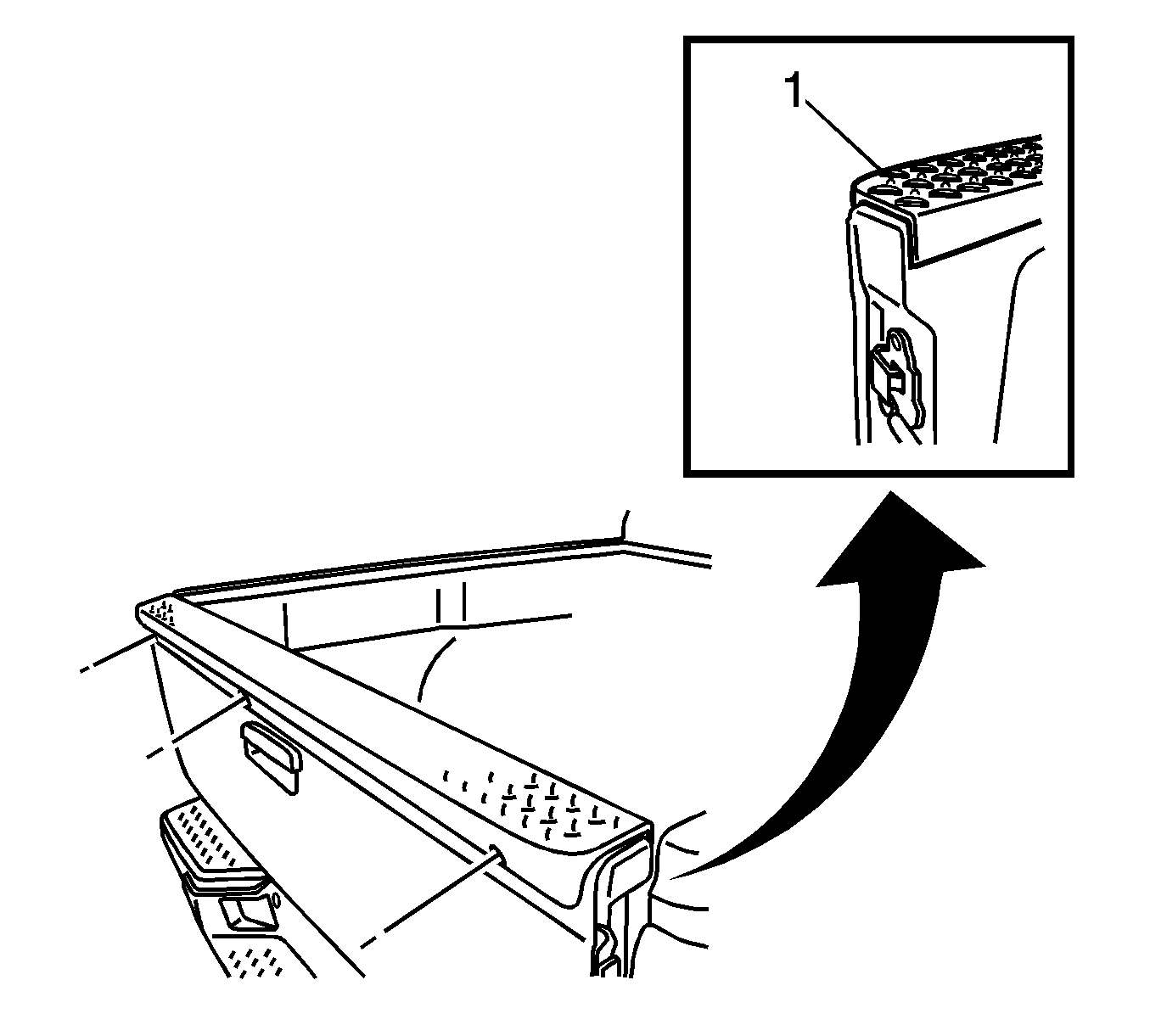 1