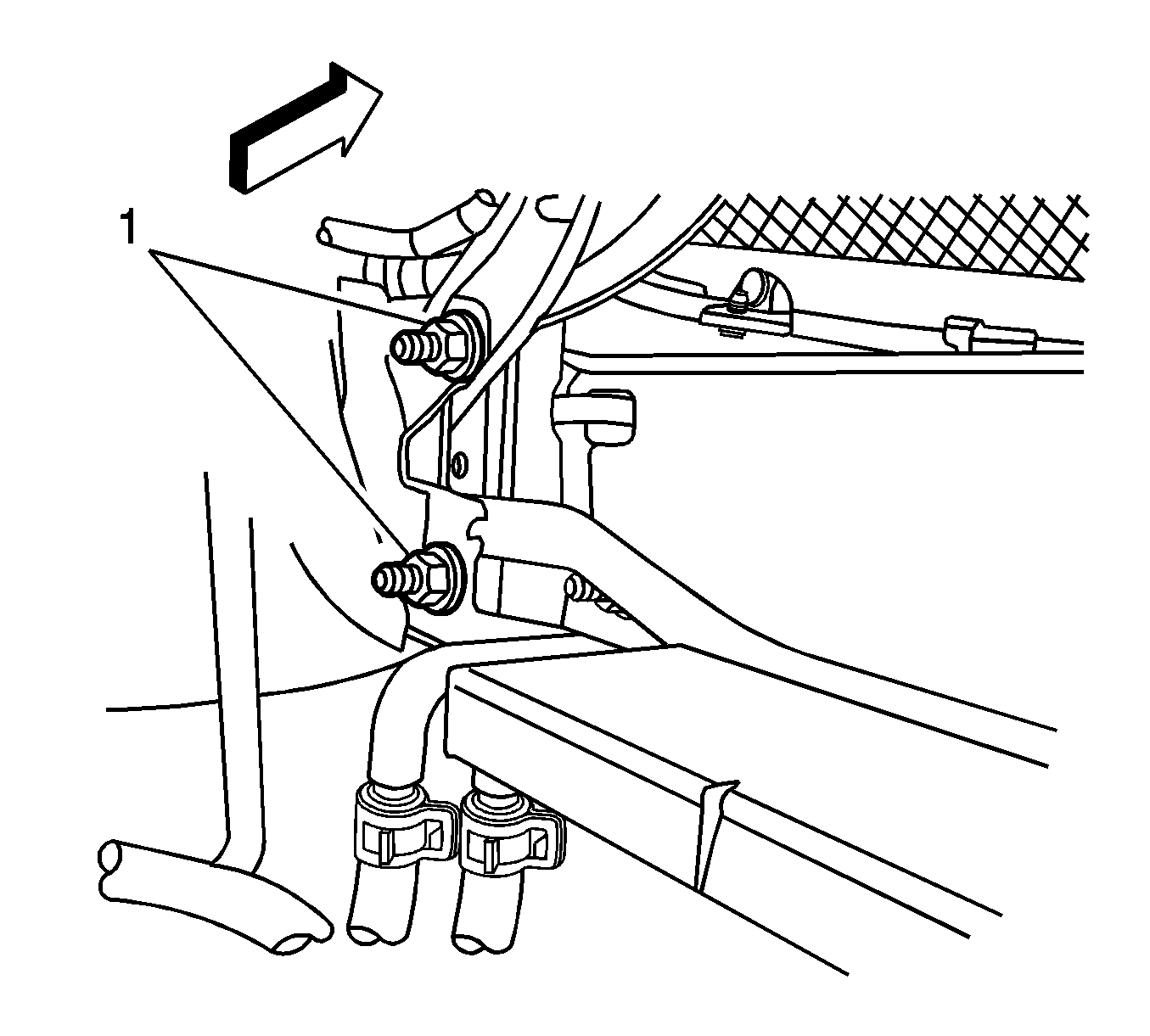 1