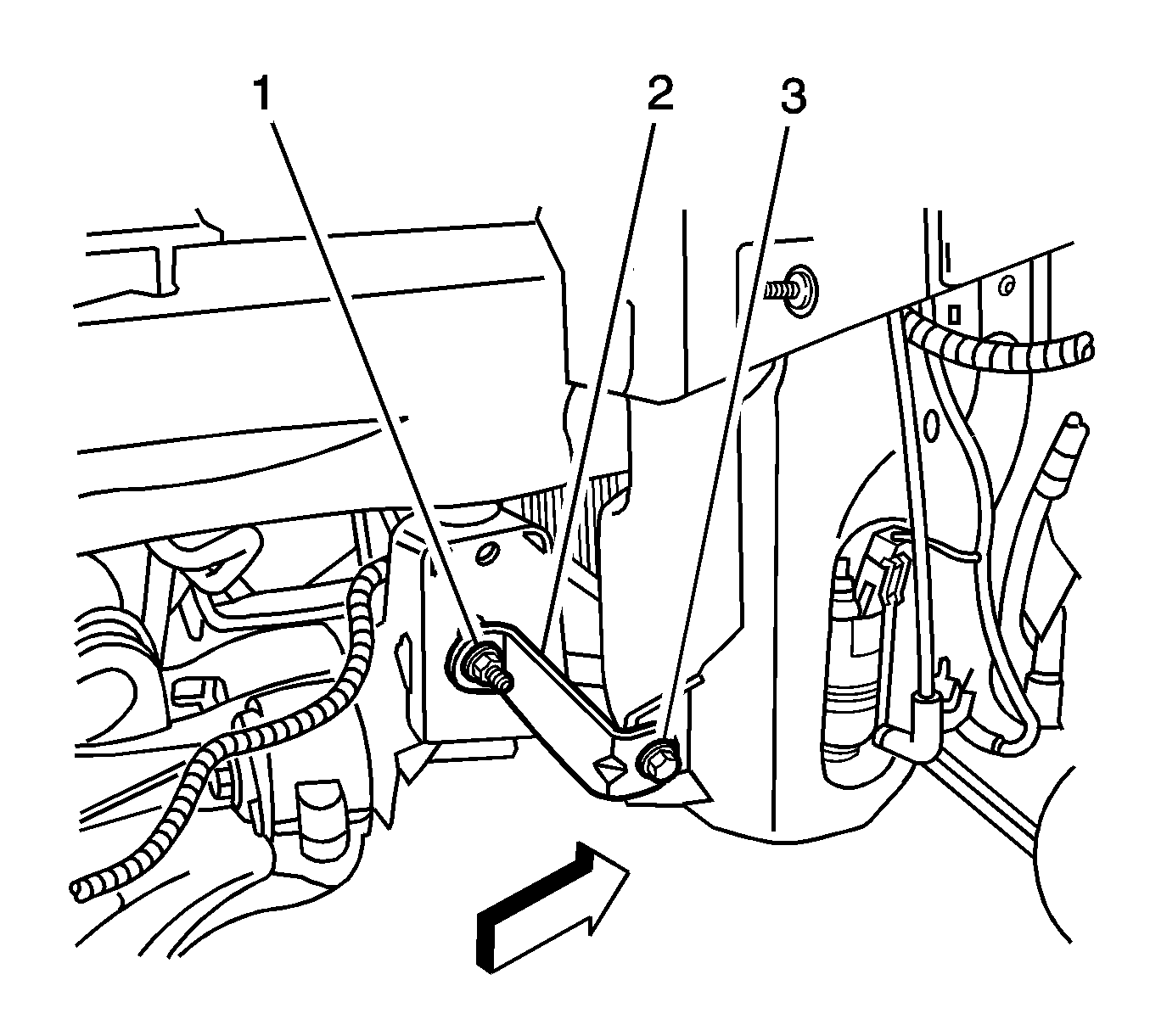 1
2
3