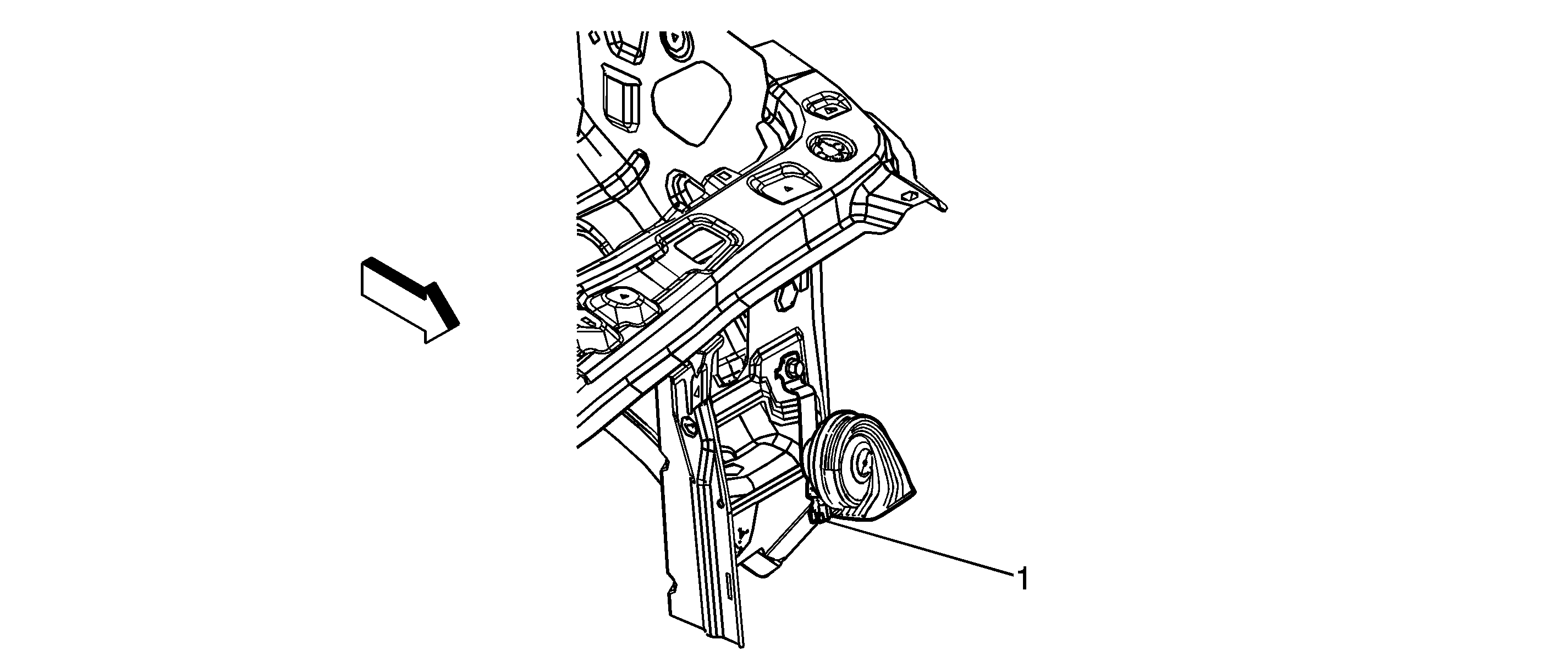 1