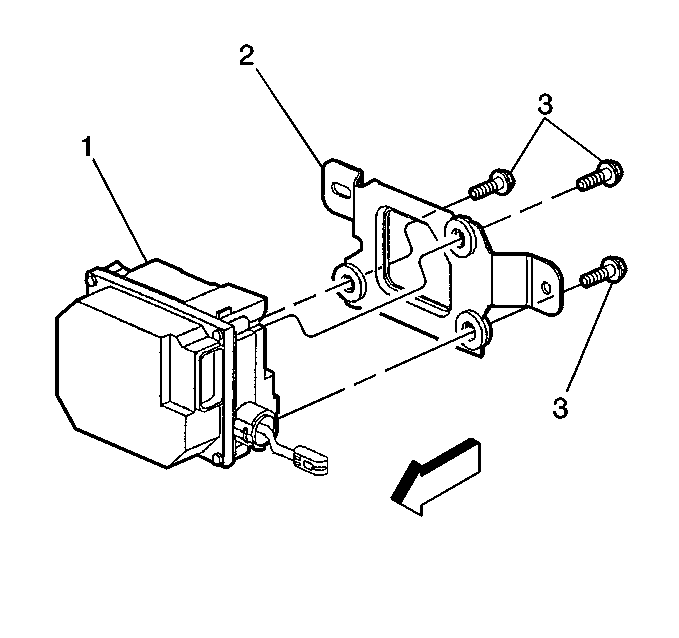 2
3
1
3