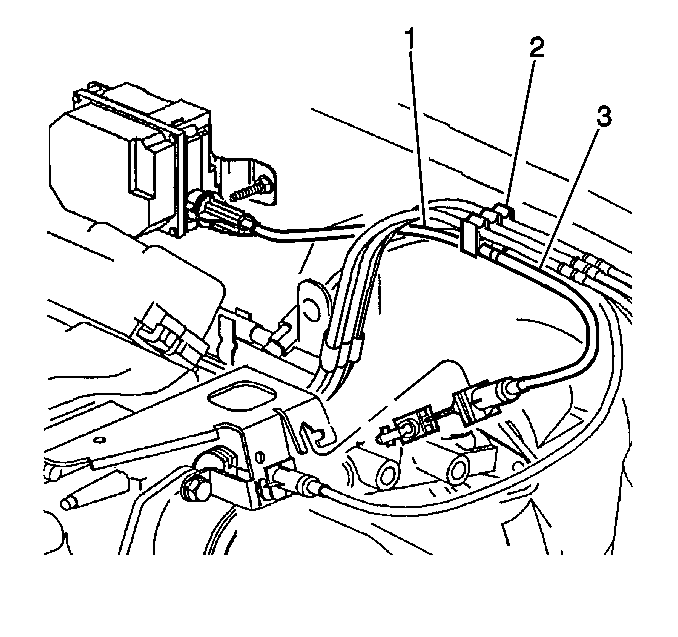 1
2
3