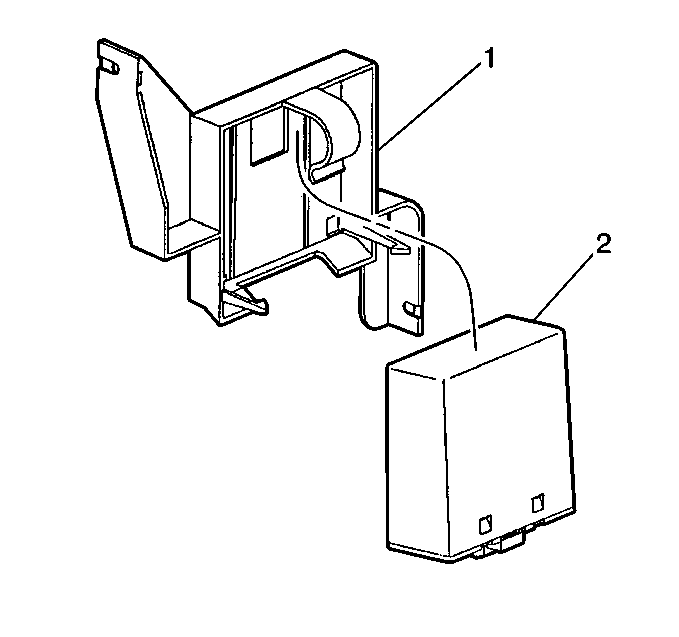 1

2