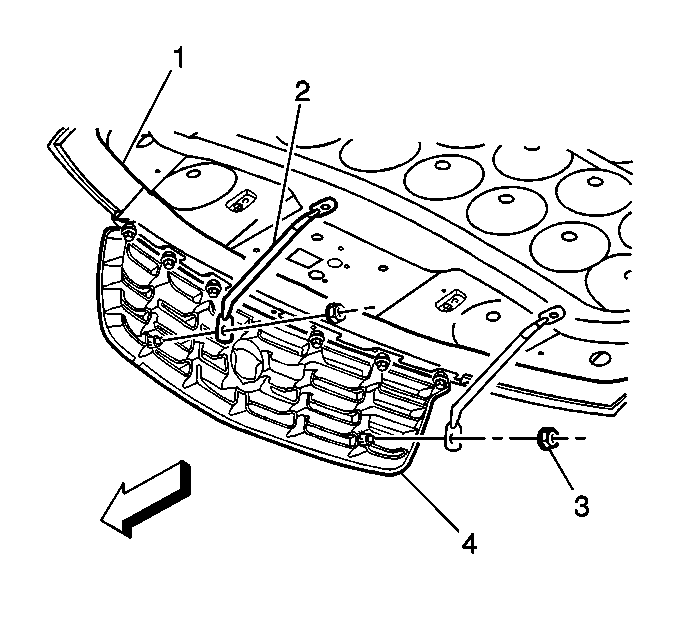 1
2
3
4