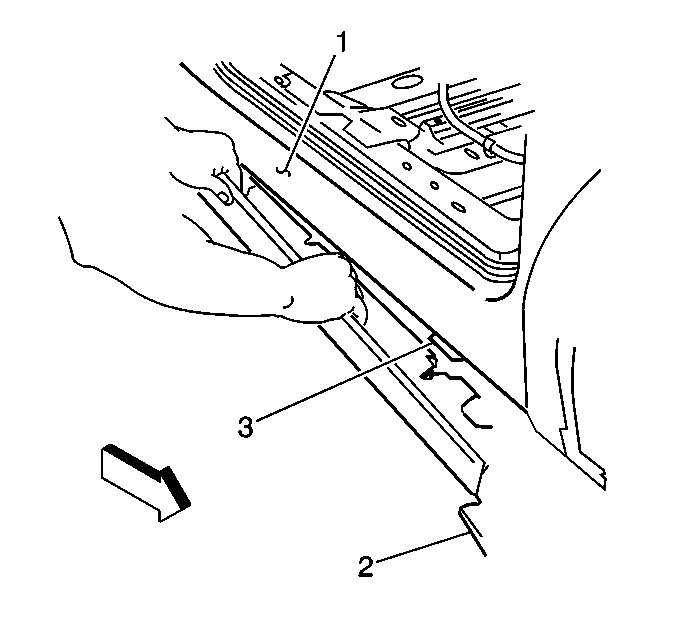 1
3
2