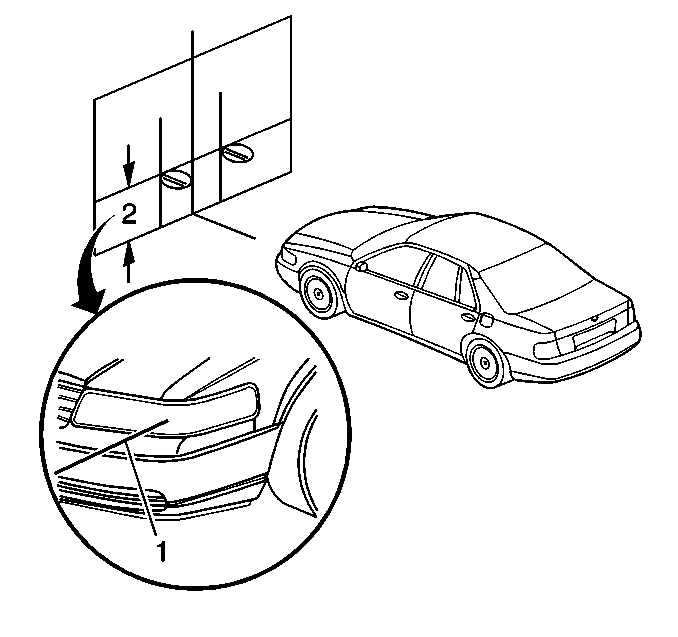 2

1