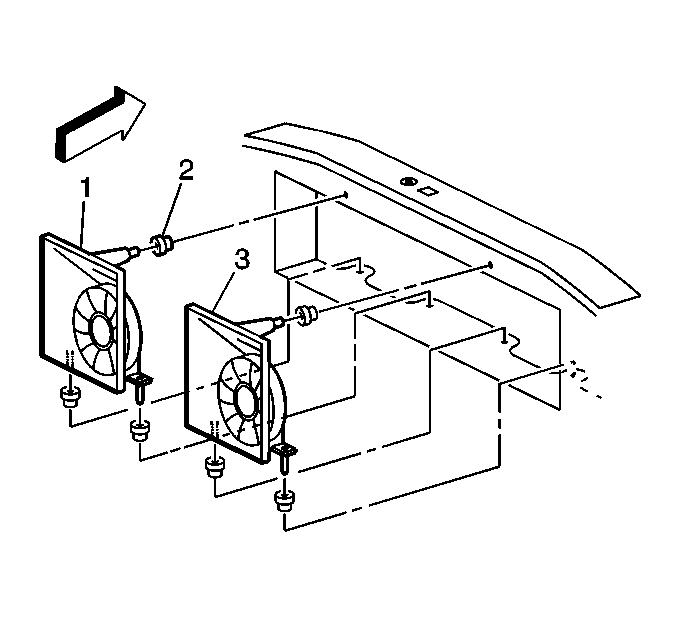 1
2
3