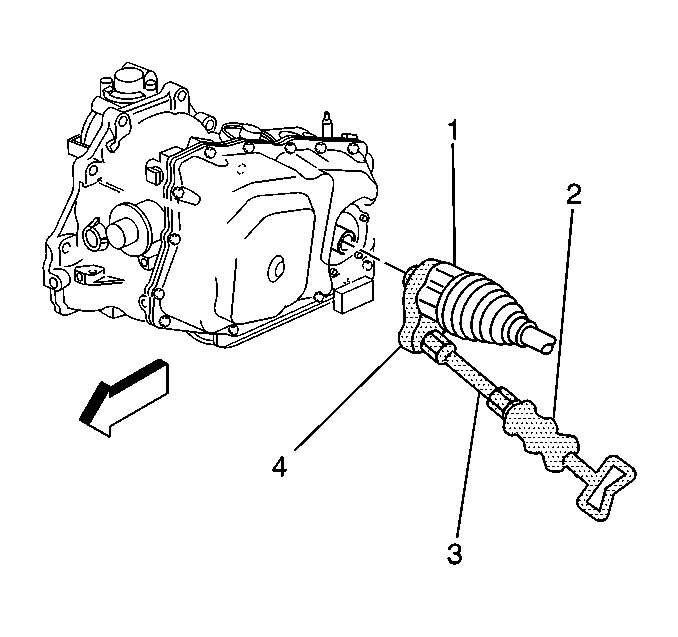 1
2
4
3