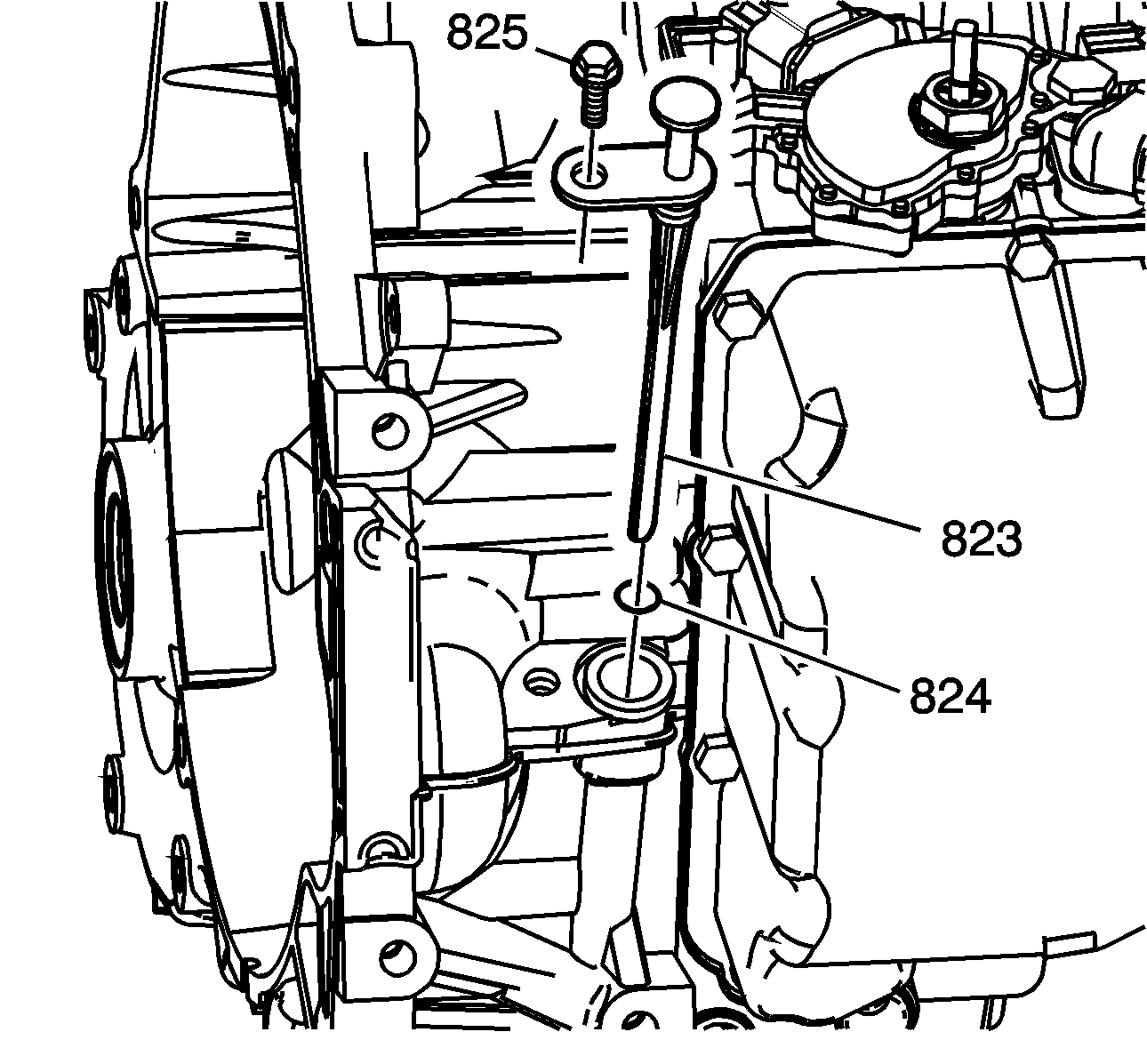 825

823

824