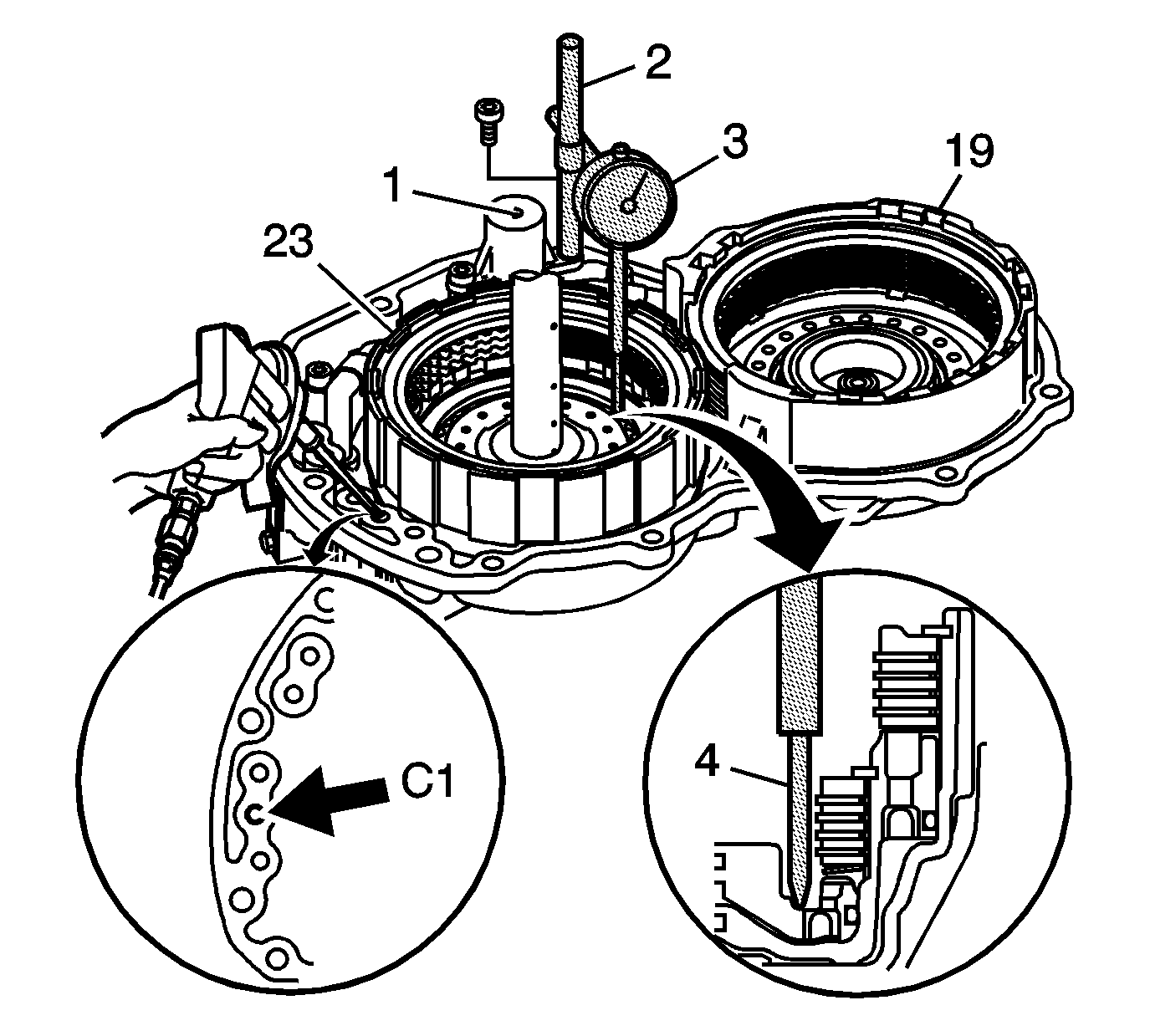 2
3
19
1
23
C1
4