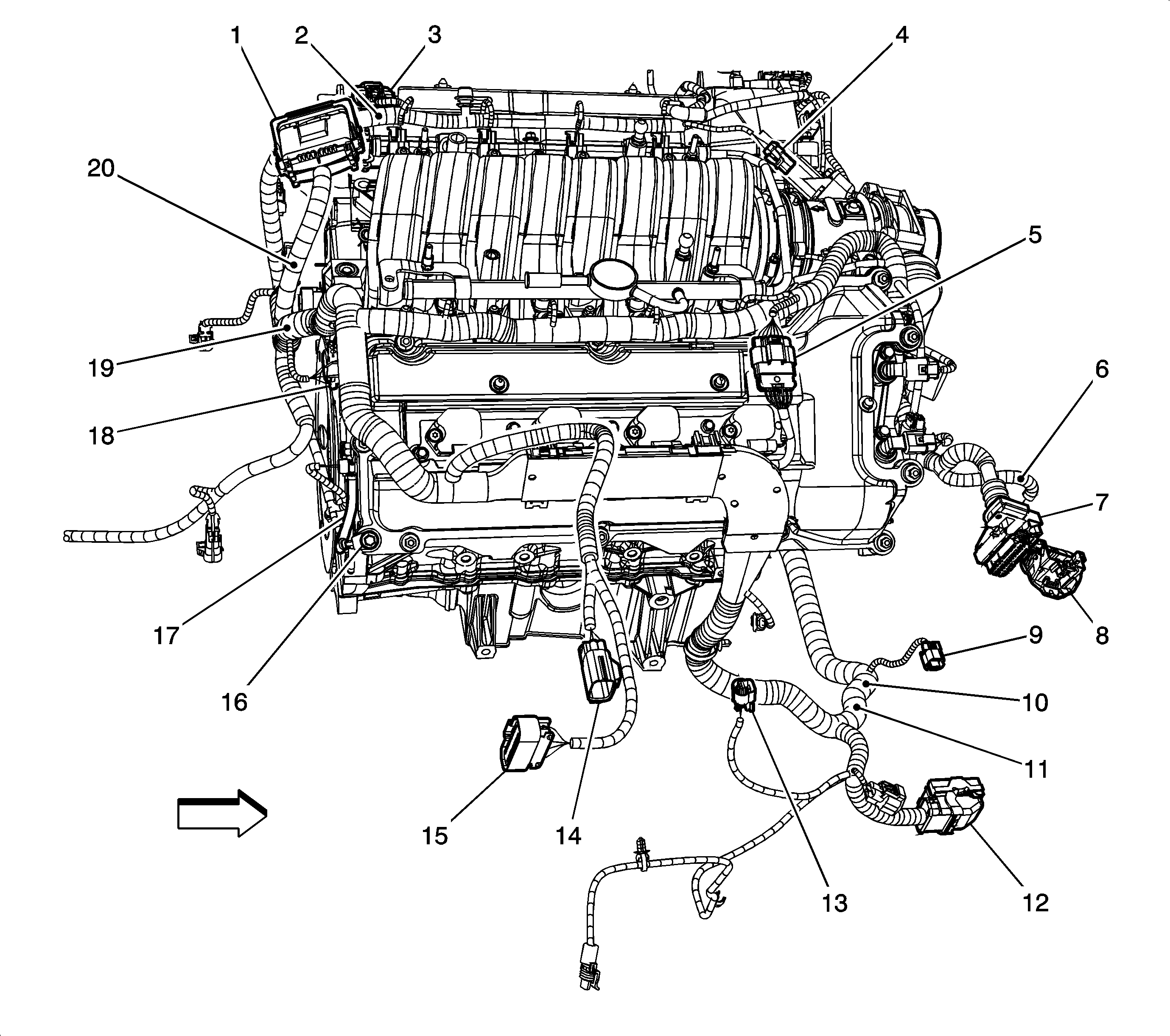 1
2
3
4
20
5
19
6
18
7
17
8
9
16
10
11
15
14
13
12