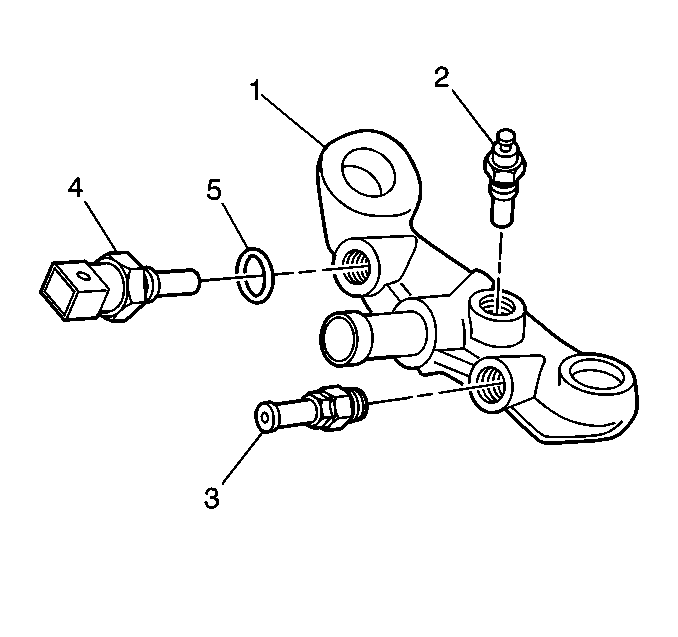 1
2
4
5
3