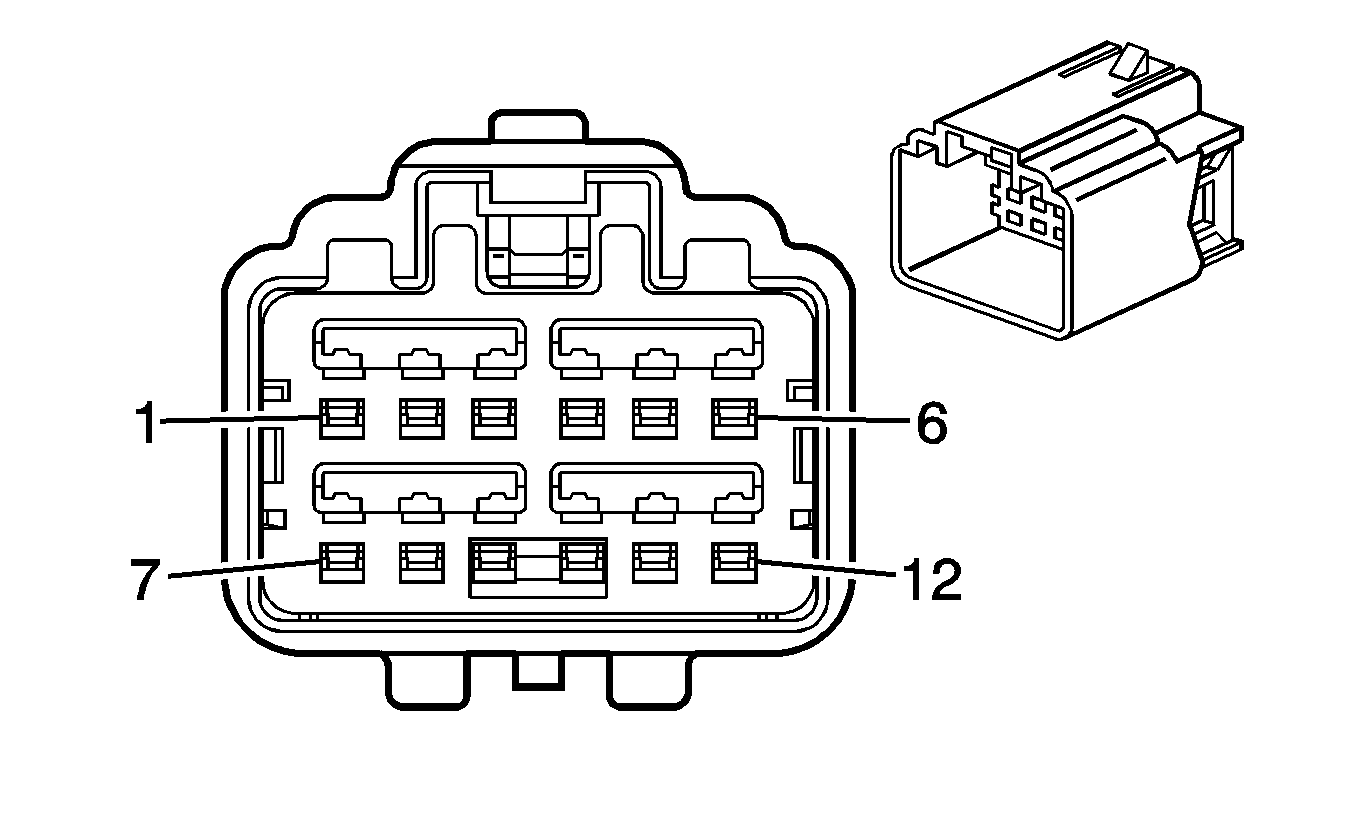 1
6
7
12