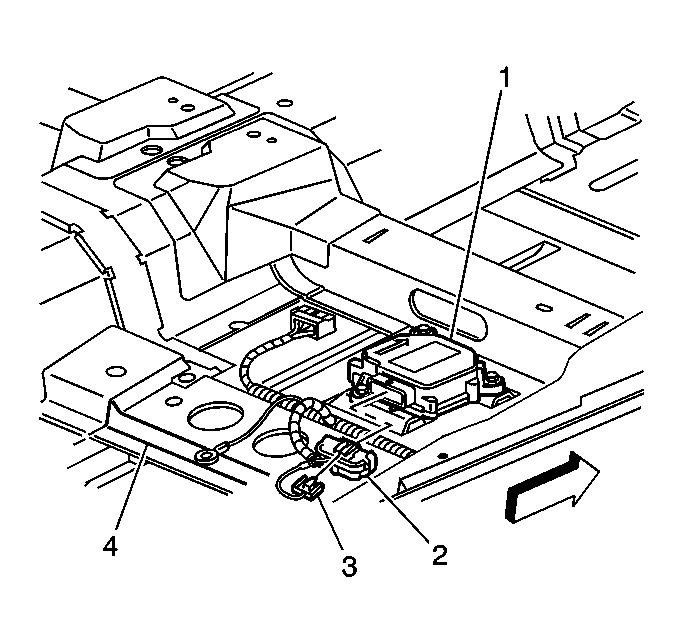 1

4

3

2