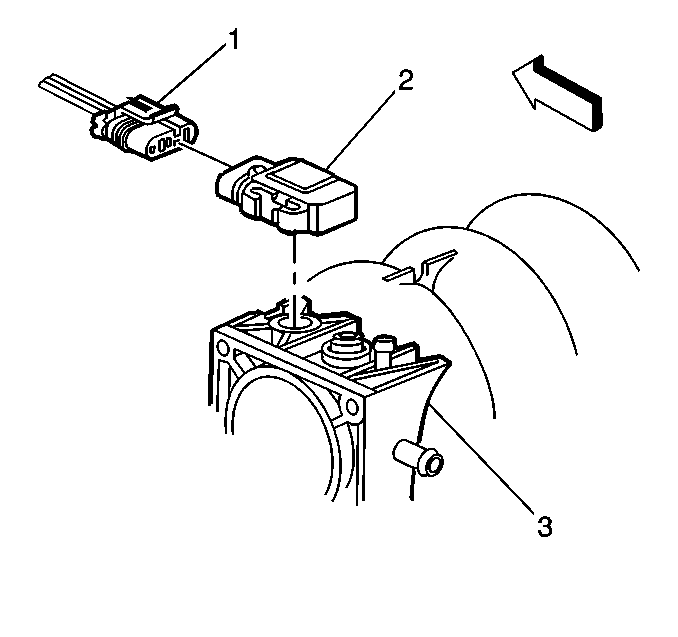 1
2
3