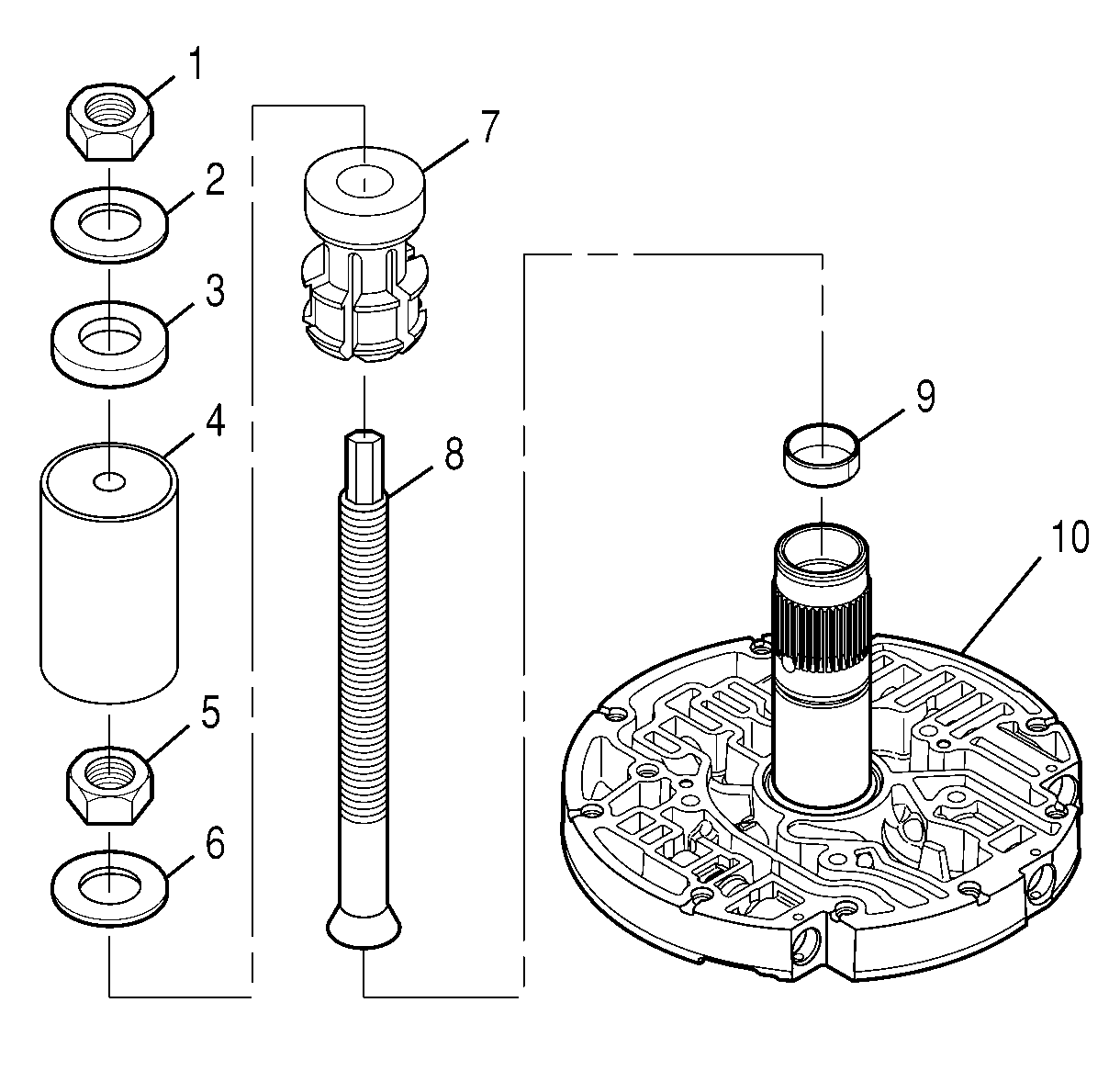 1
2
3
4
5
6
7
8
9
10