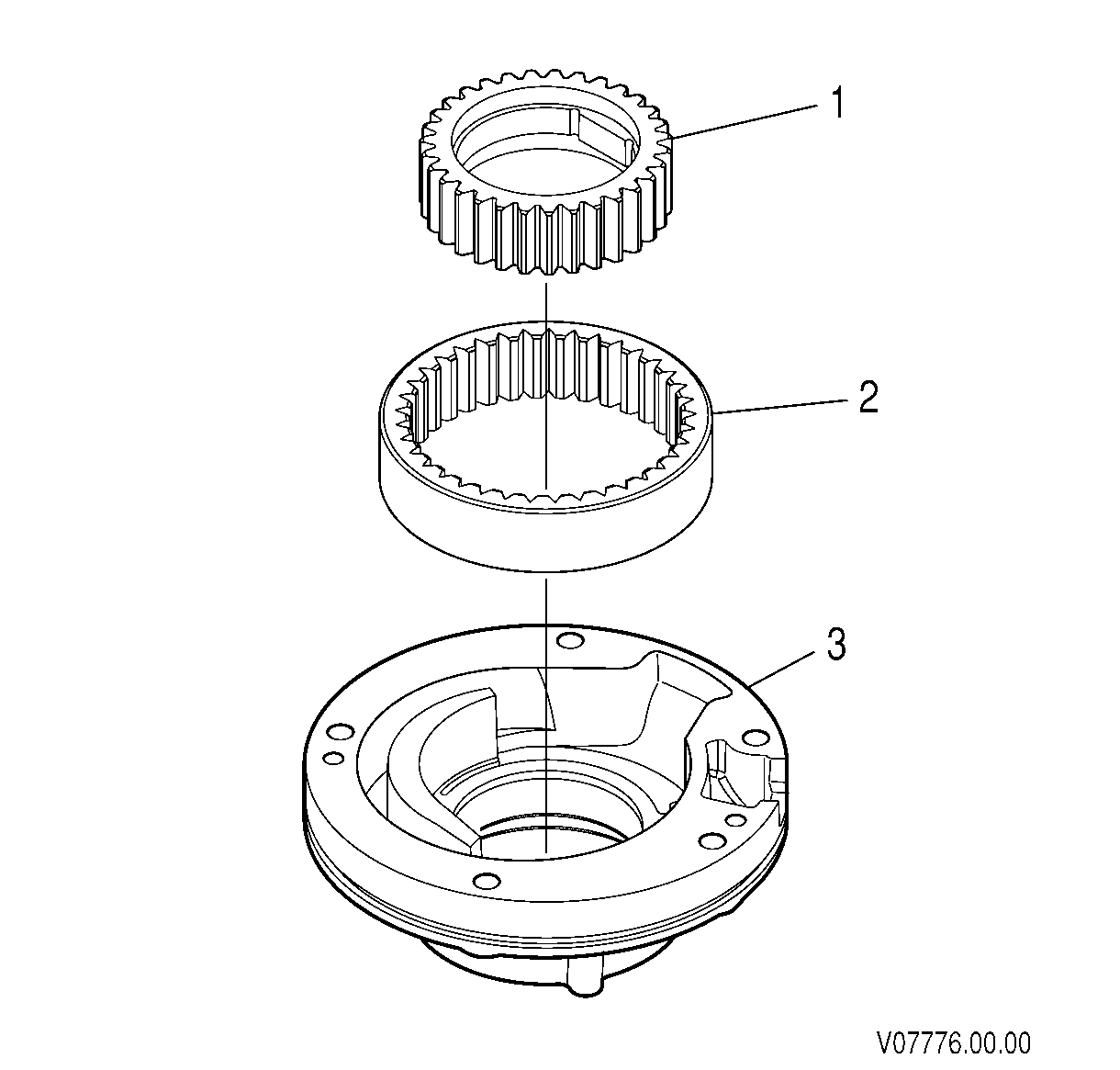 1
2
3
V07776.00.00